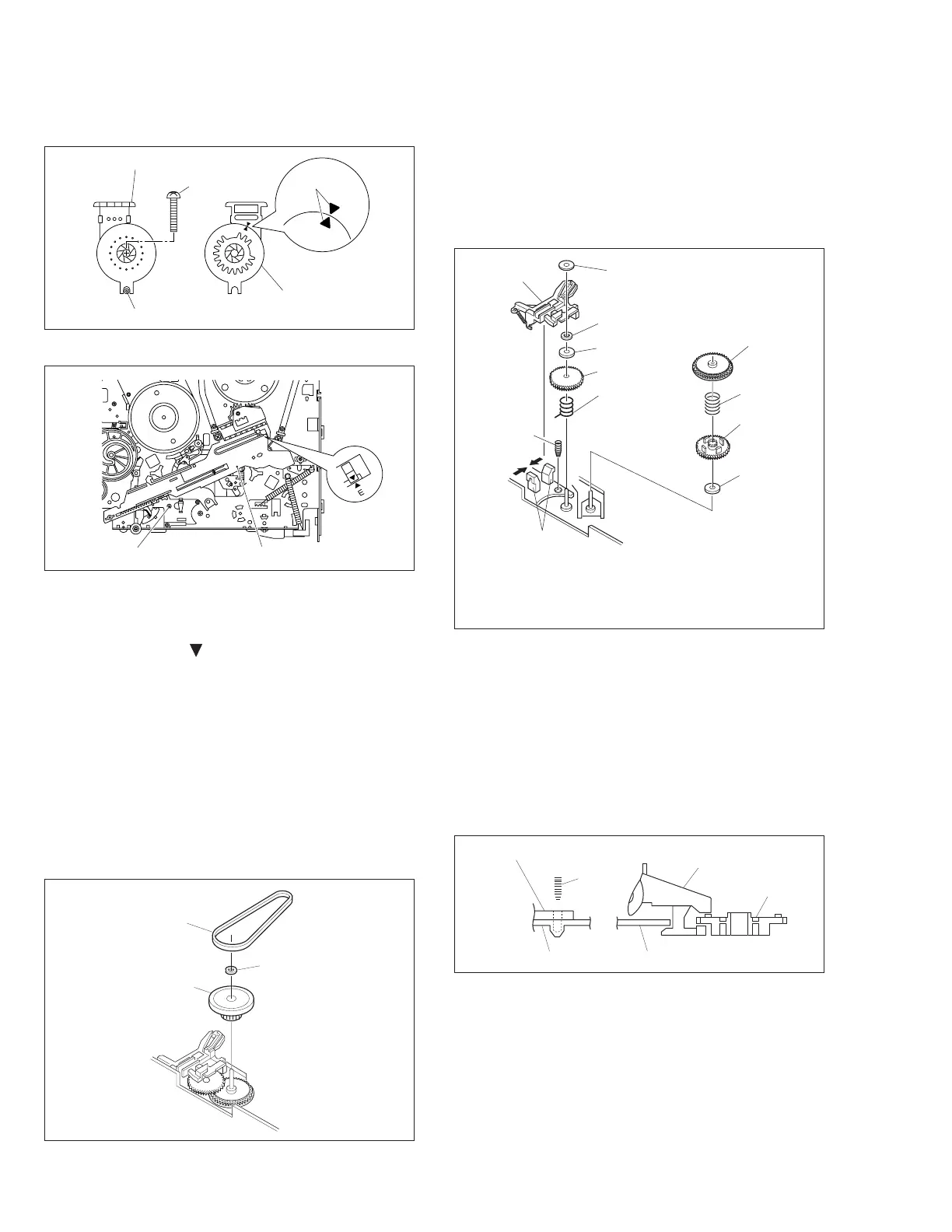 E