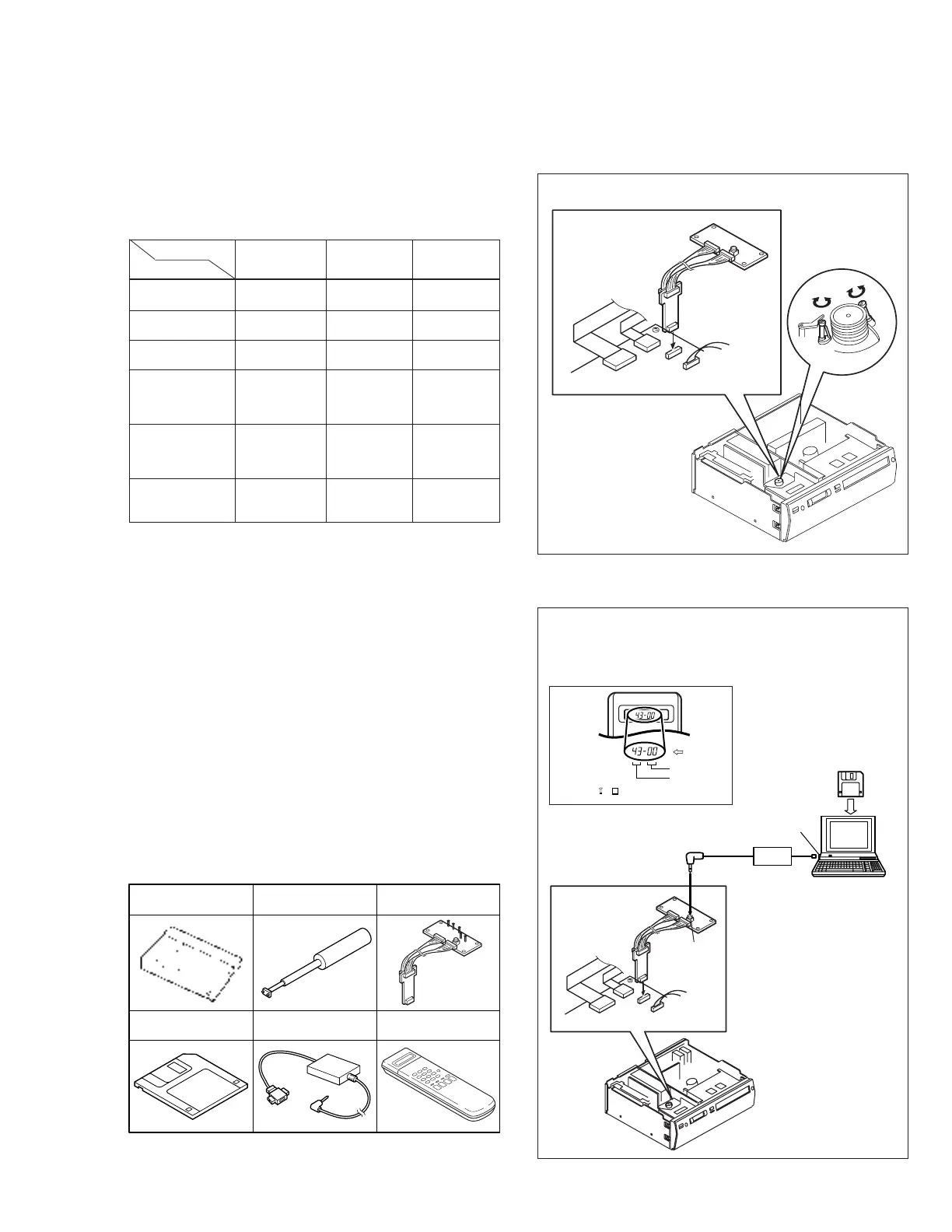 43-00

43-00