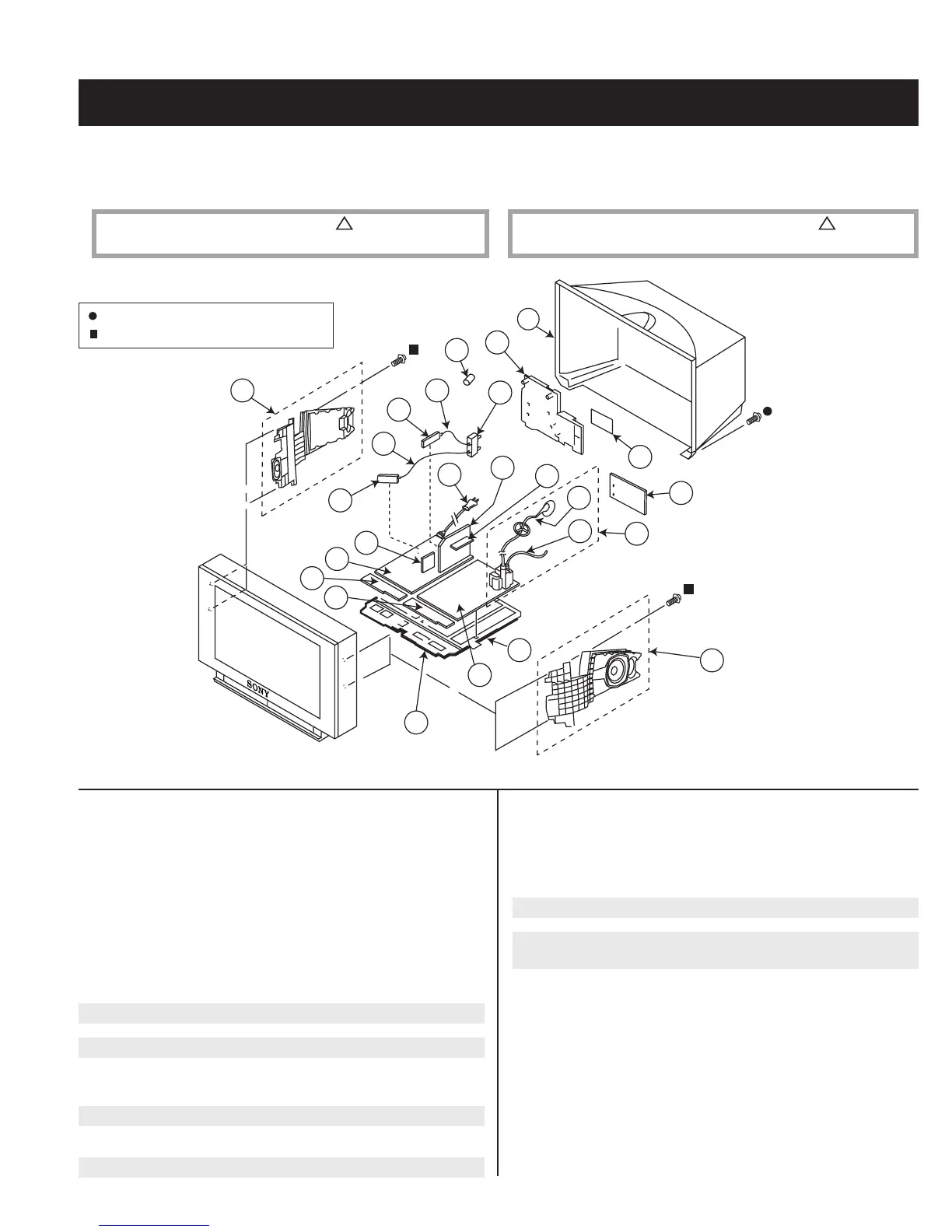 SONY