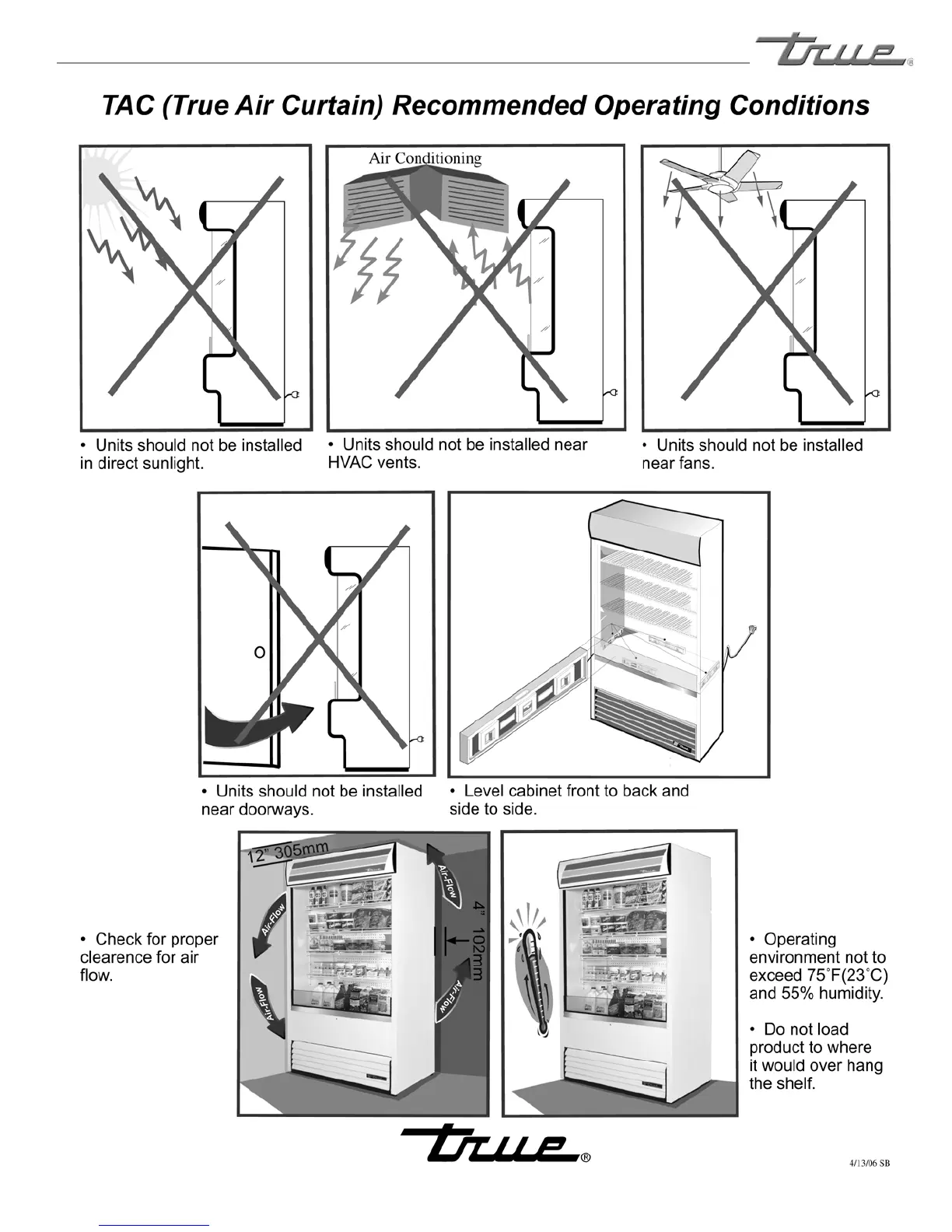 true®

TAC (True Air Curtain) Recommended Operating Conditions

Air Conditioning

• Units should not be installed in direct sunlight.

• Units should not be installed near HVAC vents.

• Units should not be installed near fans.

• Units should not be installed near doorways.

• Level cabinet front to back and side to side.

12" 305mm

Air-Flow

Air-Flow

Air-Flow

Air-Flow

4" 102mm

• Check for proper clearence for air flow.

• Operating environment not to exceed 75˚F(23˚C) and 55% humidity.

• Do not load product to where it would over hang the shelf.

true®

4/13/06 SB