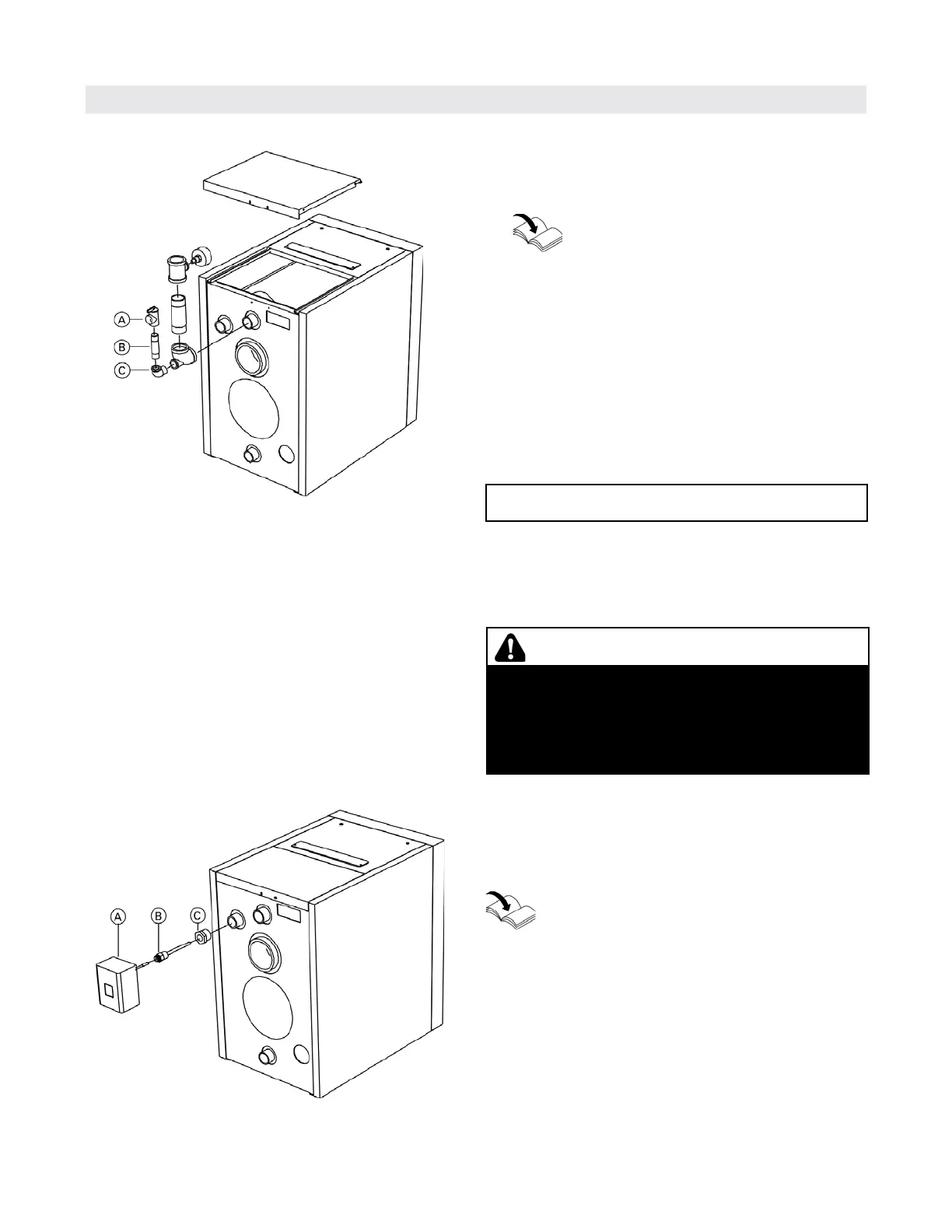 A

B

C

A

B

C