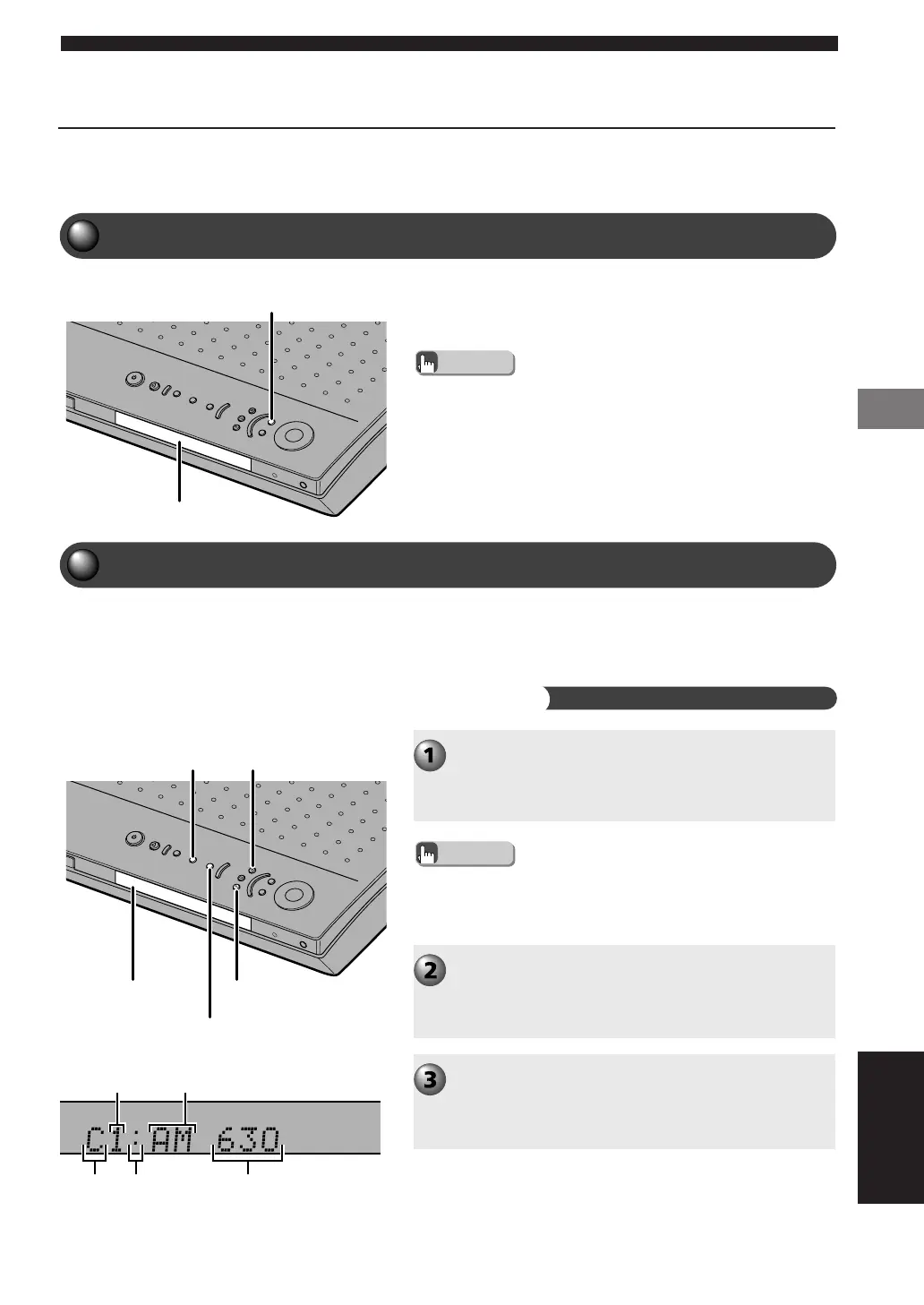 C1:AM 630