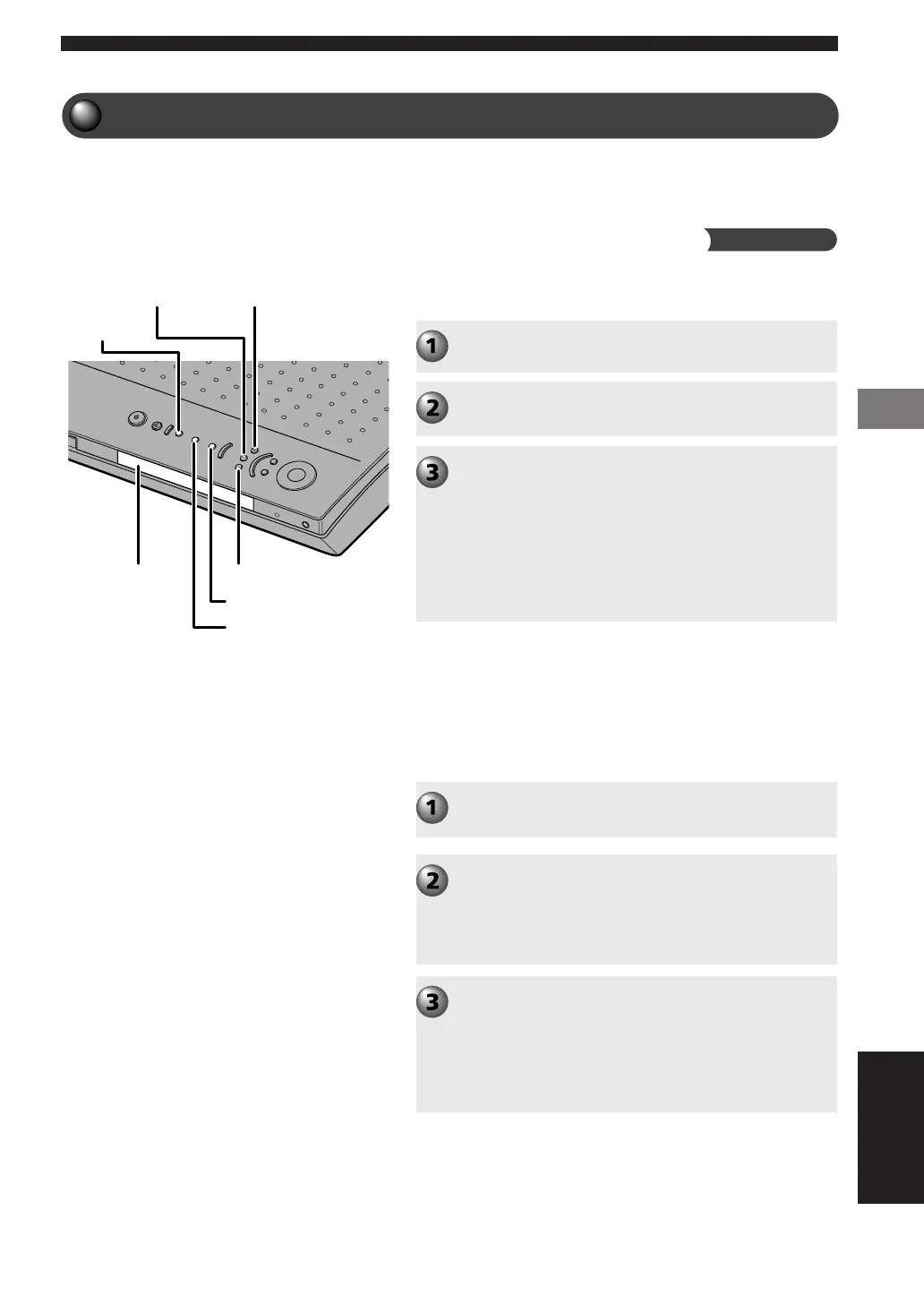 1

2

3

1

2

3