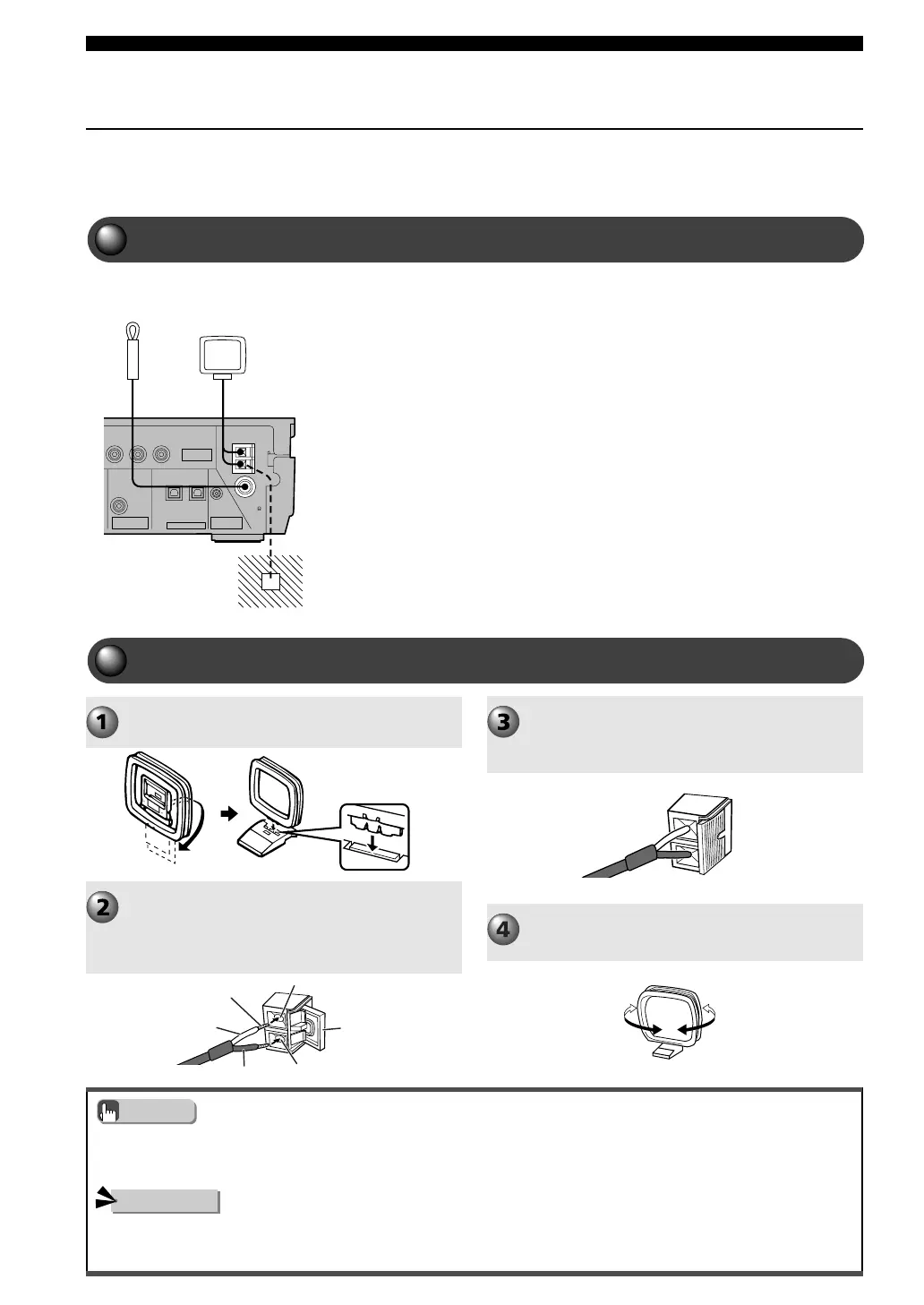 1

3

2

4