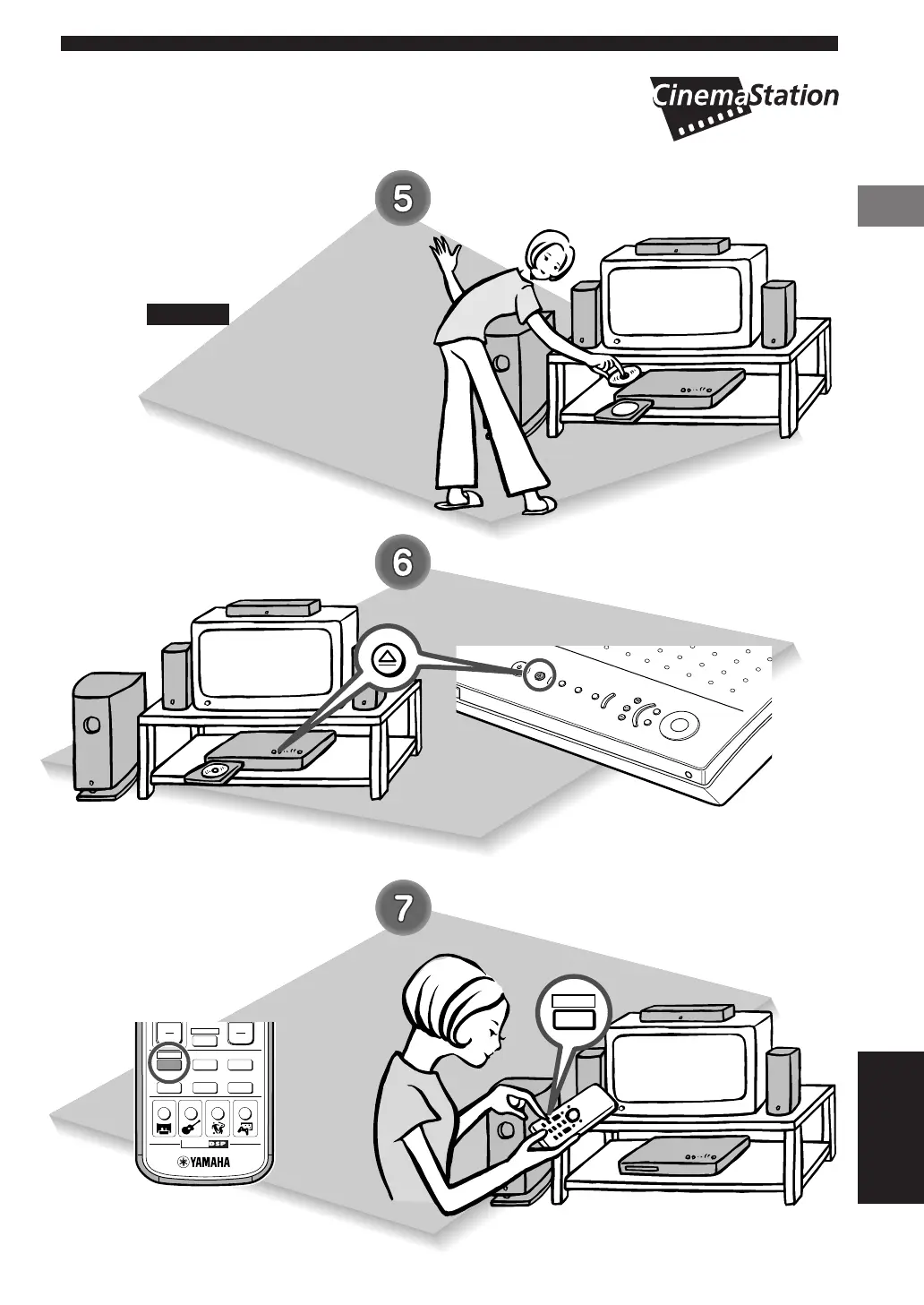 CinemaStation

5

6

7

YAMAHA