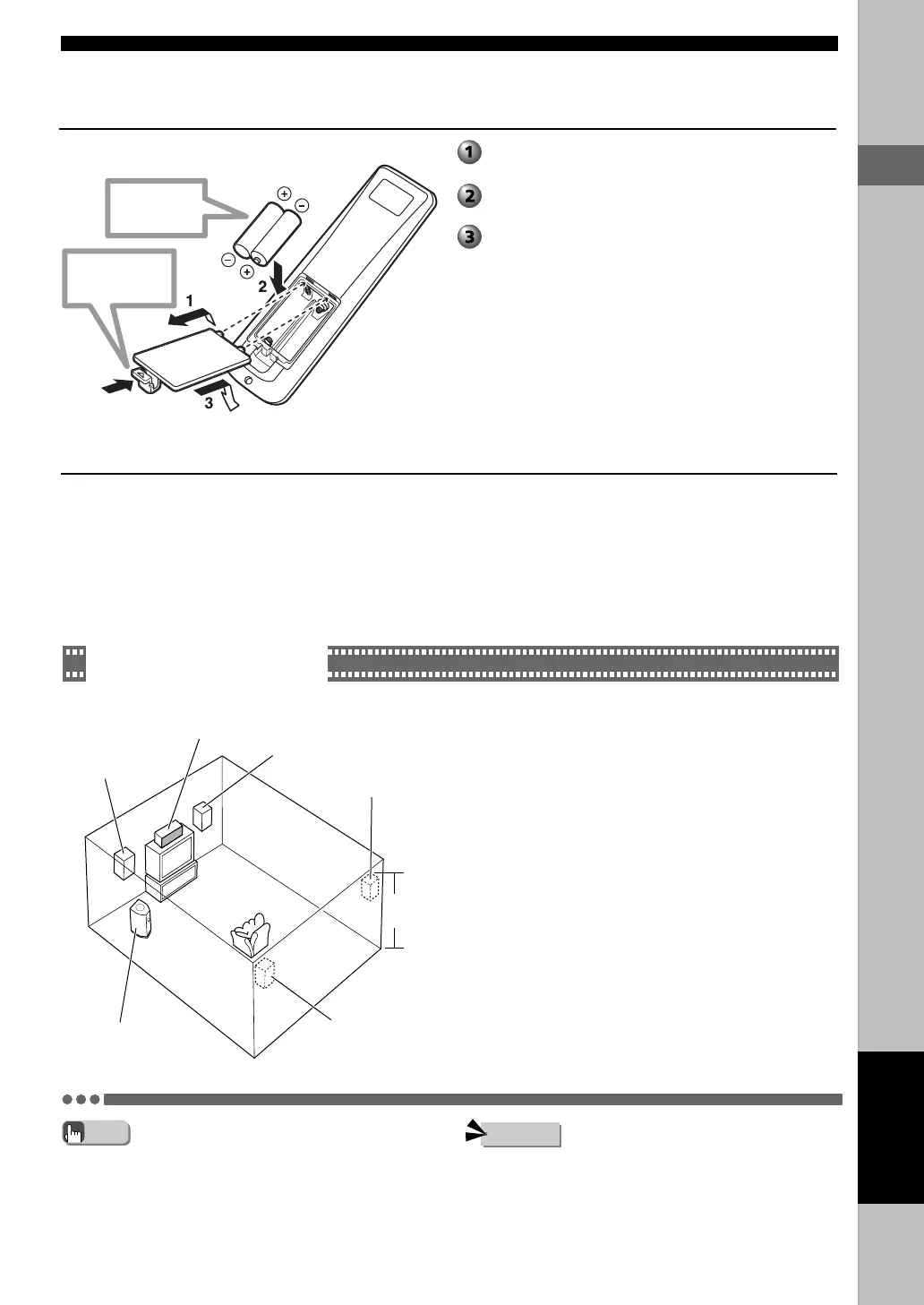 1

2

3

1

2

3