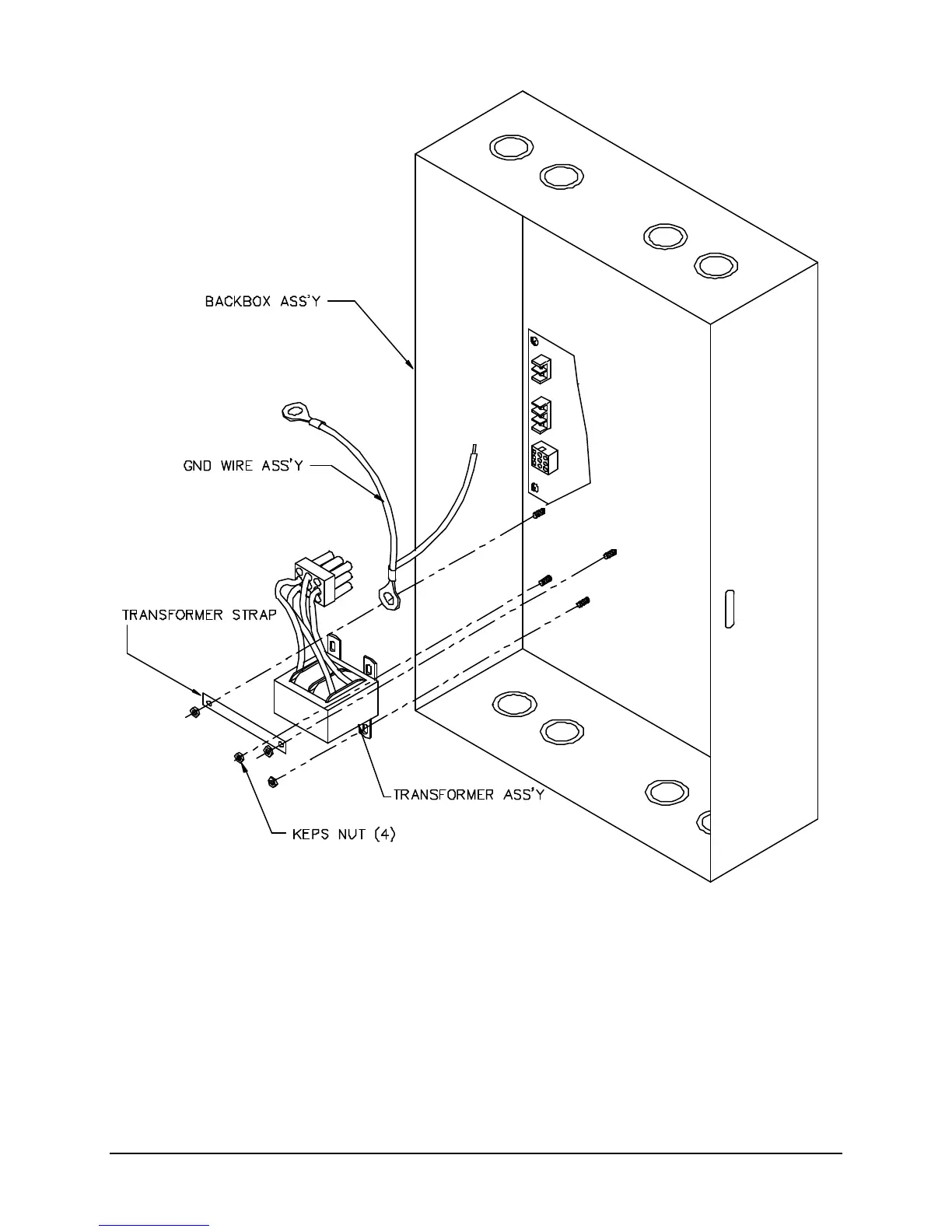 BACKBOX ASS'Y

GND WIRE ASS'Y

TRANSFORMER STRAP

TRANSFORMER ASS'Y

KEPS NUT (4)