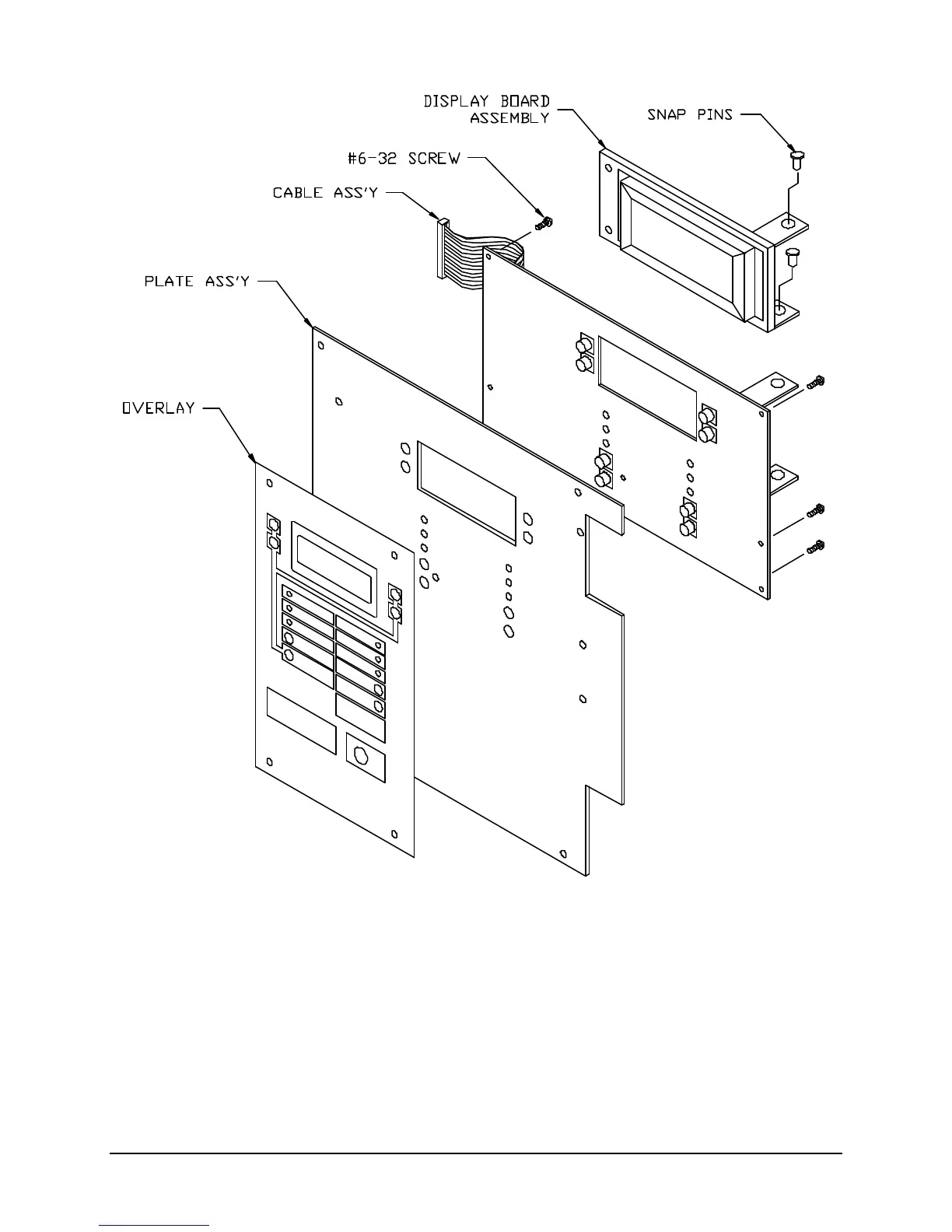 DISPLAY BOARD ASSEMBLY

SNAP PINS

#6-32 SCREW

CABLE ASS'Y

PLATE ASS'Y

OVERLAY