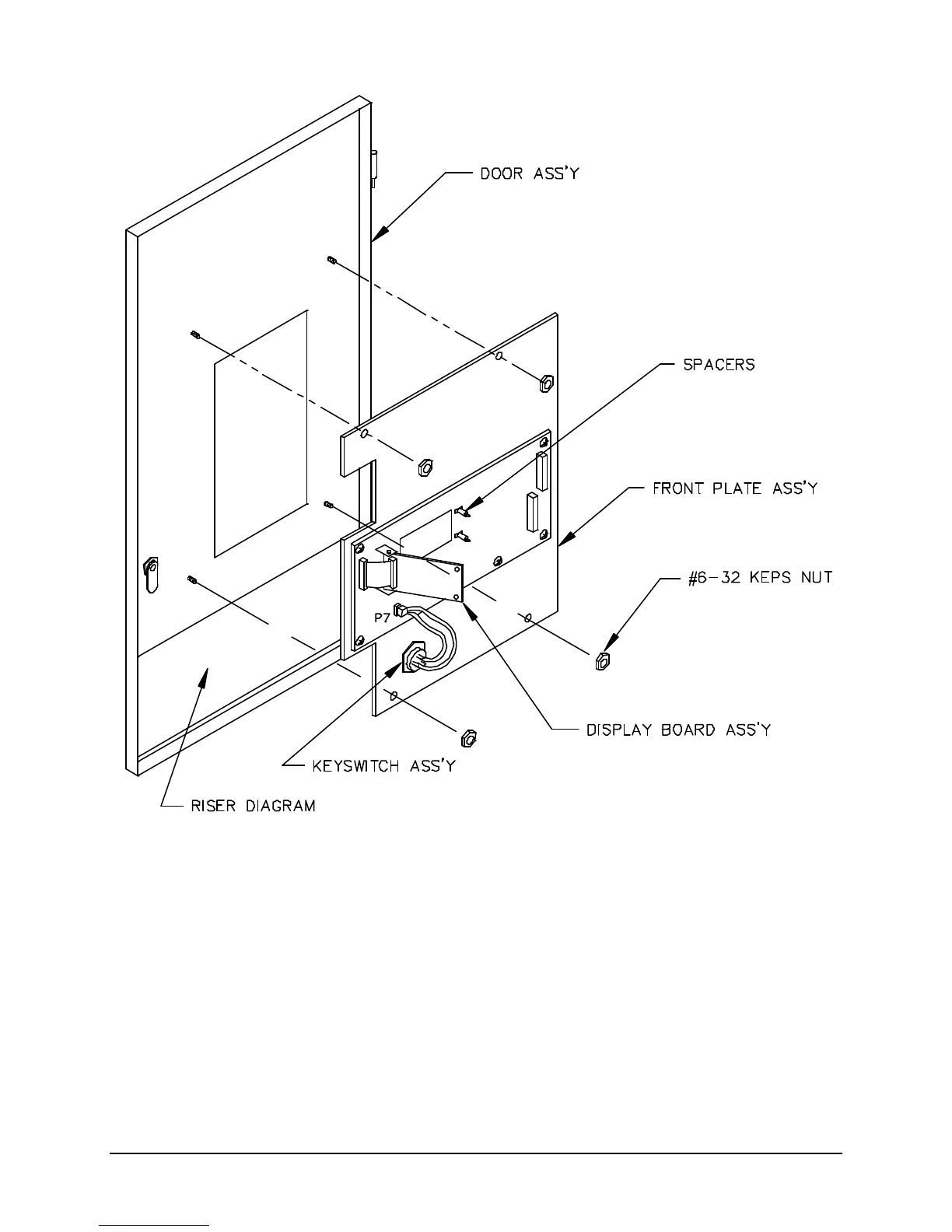 DOOR ASS'Y

SPACERS

FRONT PLATE ASS'Y

#6-32 KEPS NUT

P7

DISPLAY BOARD ASS'Y

KEYSWITCH ASS'Y

RISER DIAGRAM