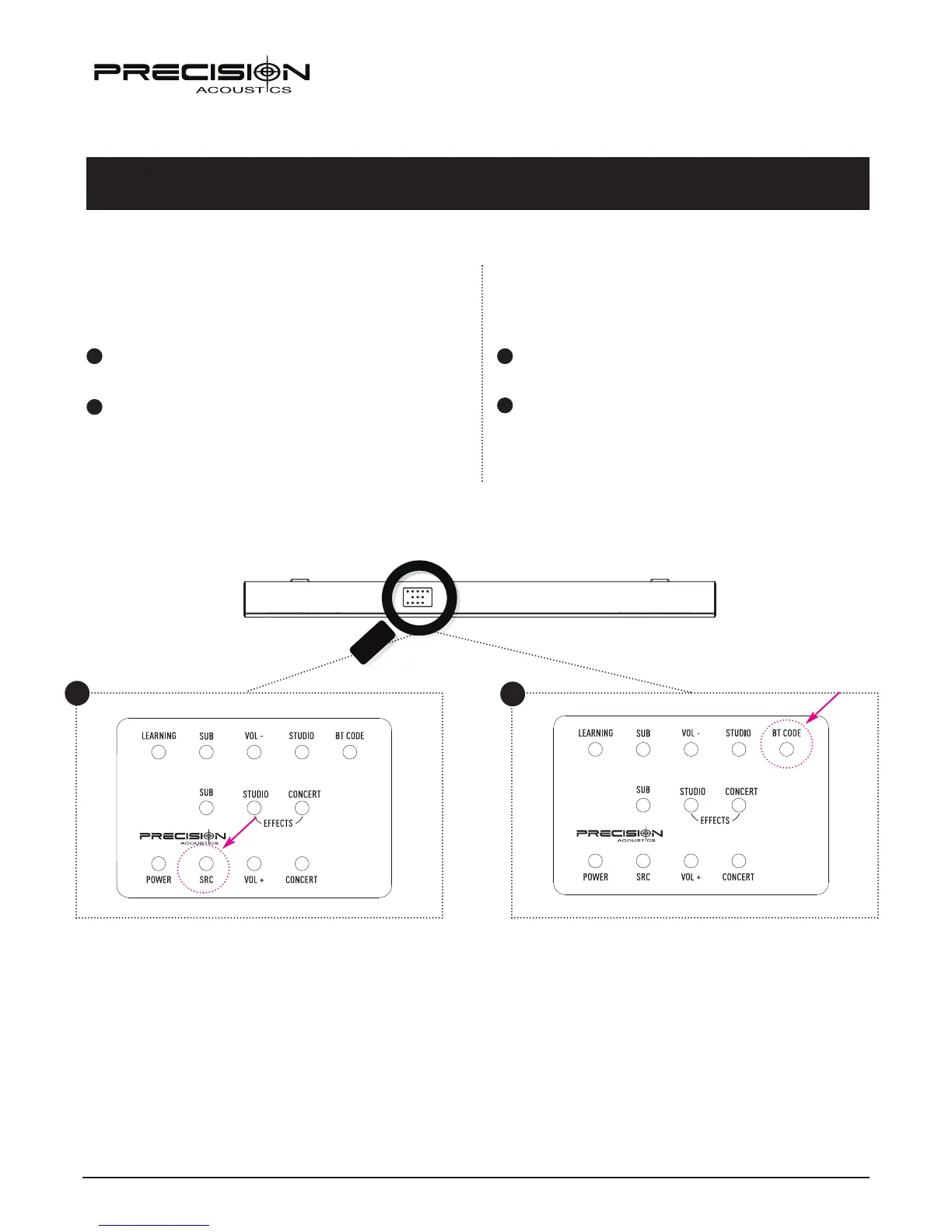 PRECISION
ACOUSTICS

LEARNING SUB VOL - STUDIO BT CODE

SUB STUDIO CONCERT

EFFECTS

PRECISION
ACOUSTICS

POWER SRC VOL + CONCERT

LEARNING SUB VOL - STUDIO BT CODE

SUB STUDIO CONCERT

EFFECTS

PRECISION
ACOUSTICS

POWER SRC VOL + CONCERT