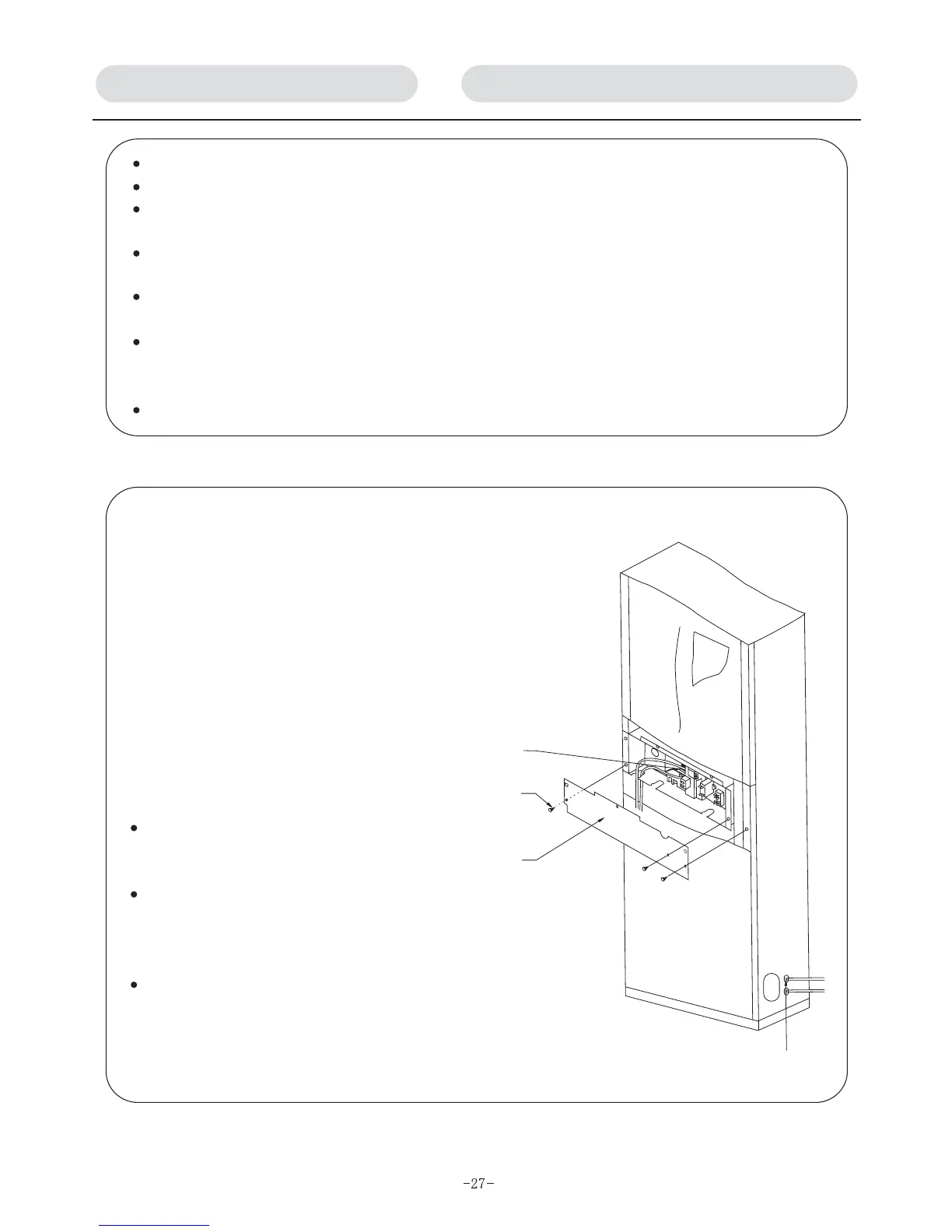 -27-