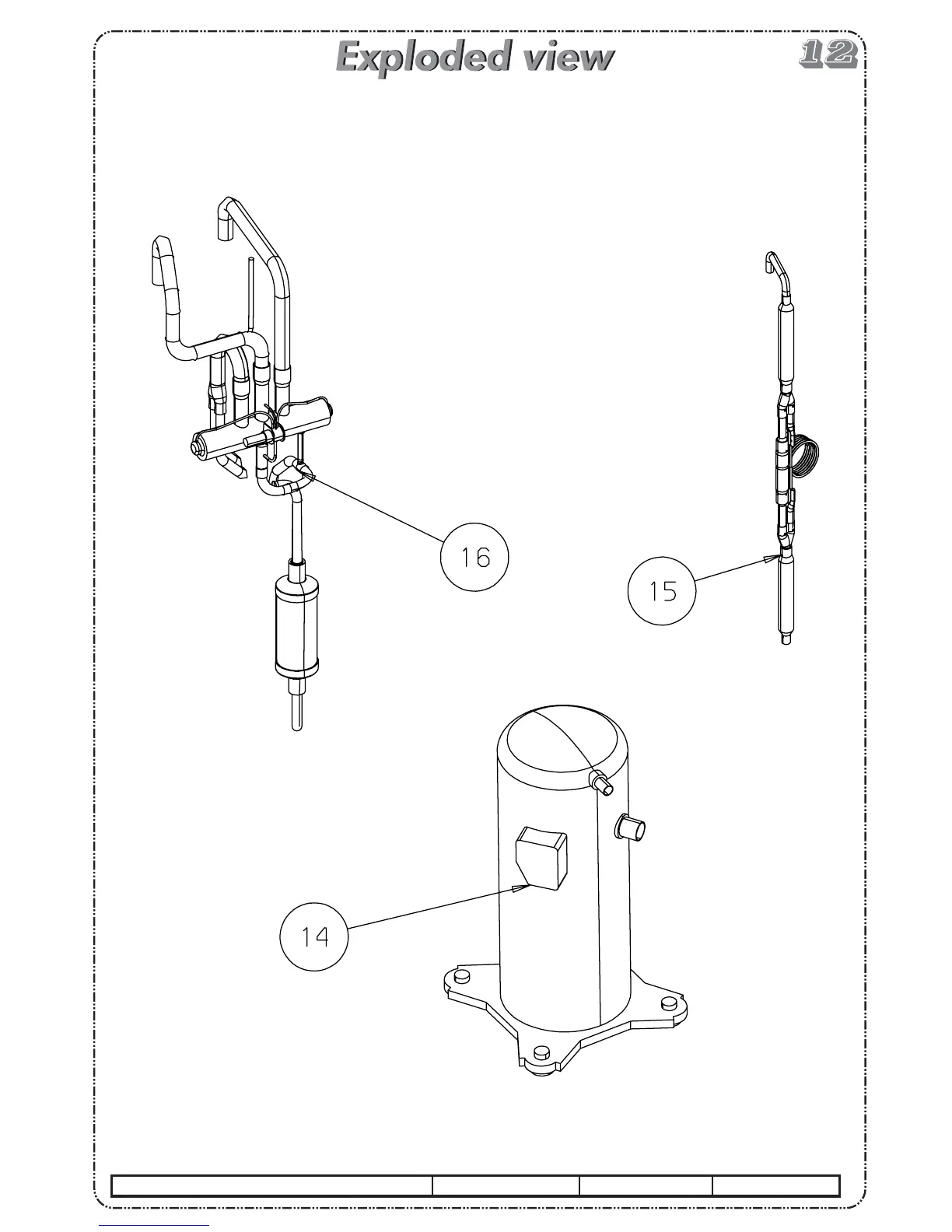 Exploded view

12

16

15

14