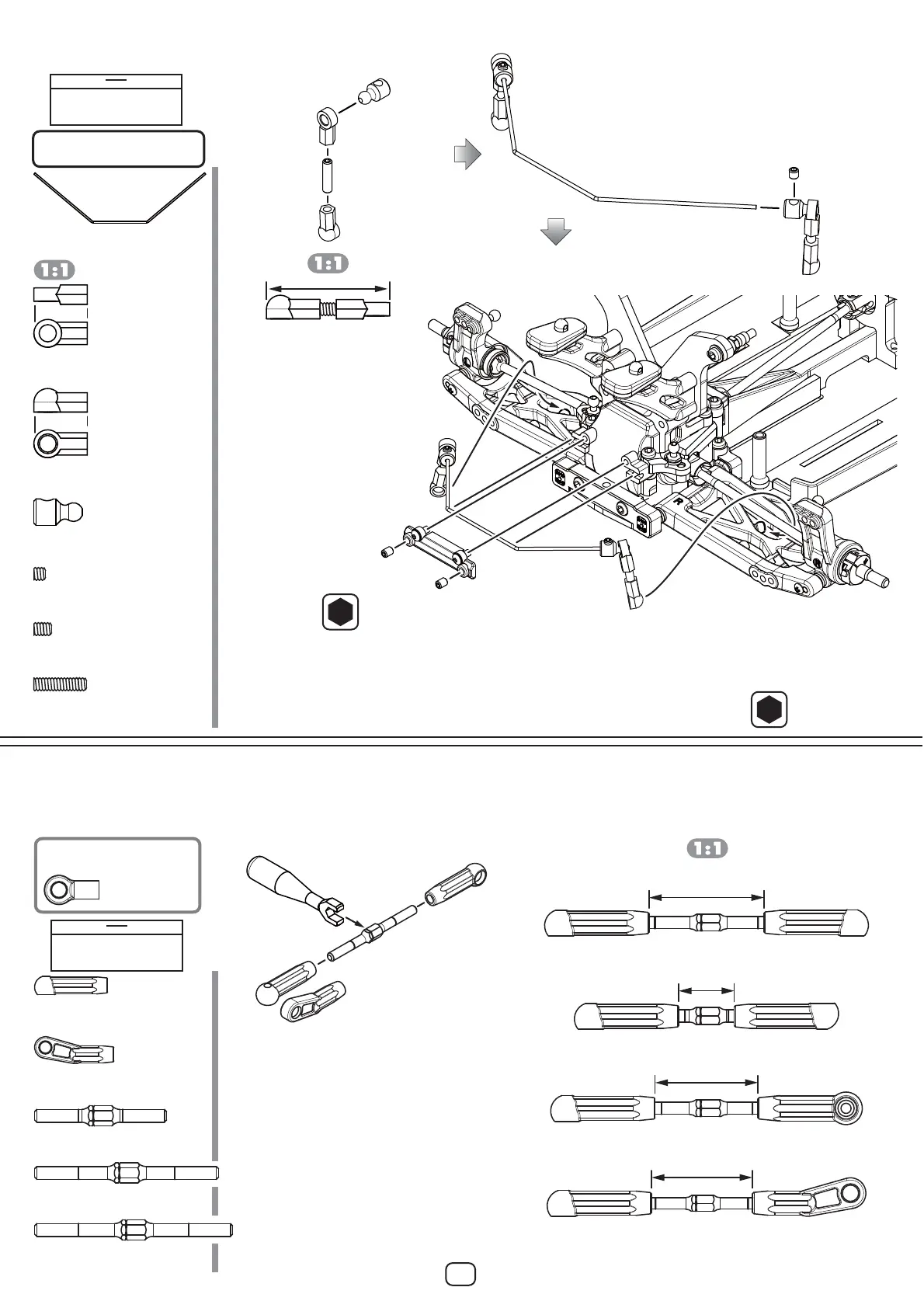 1:1

1:1

R

1:1