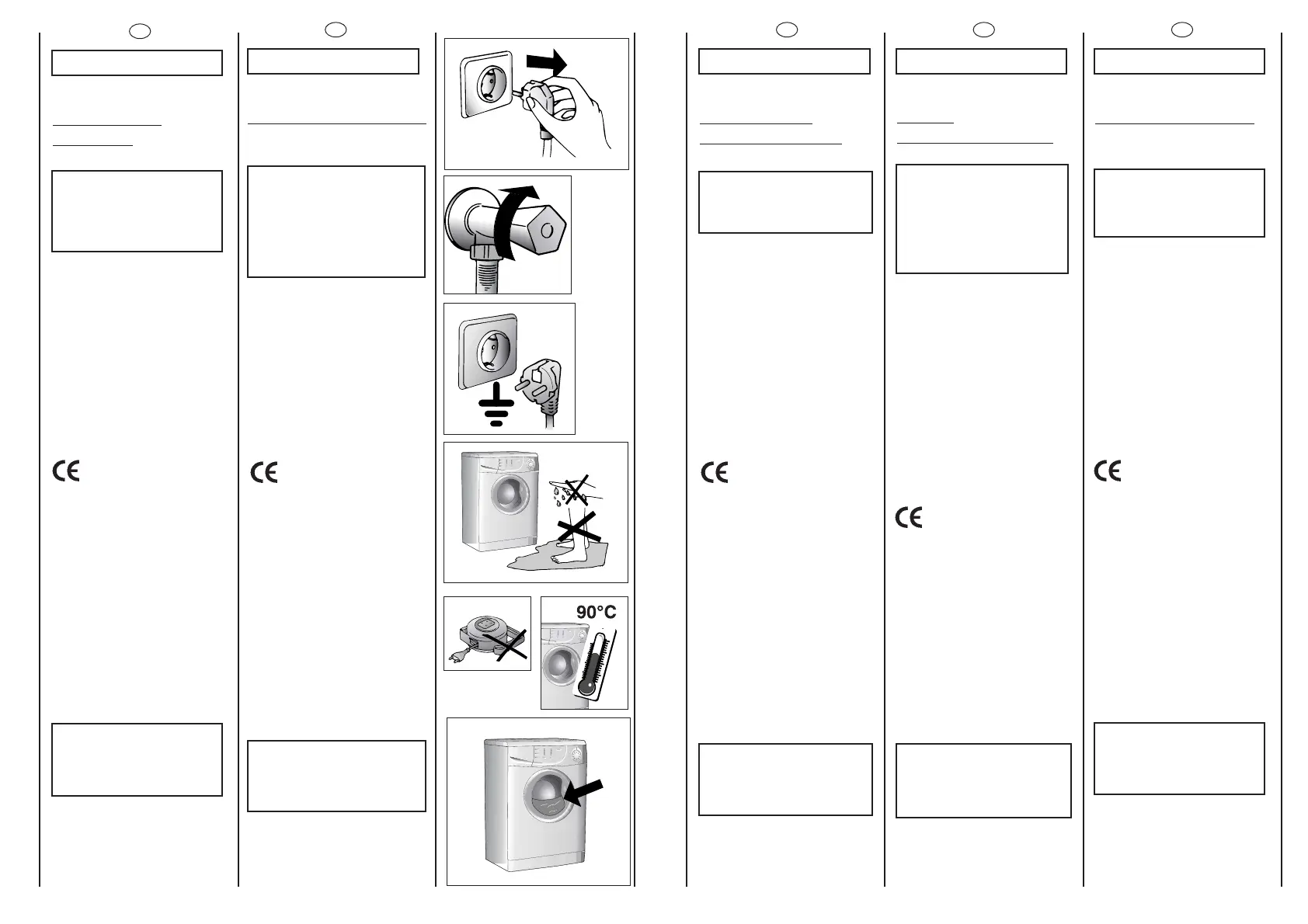 90°C