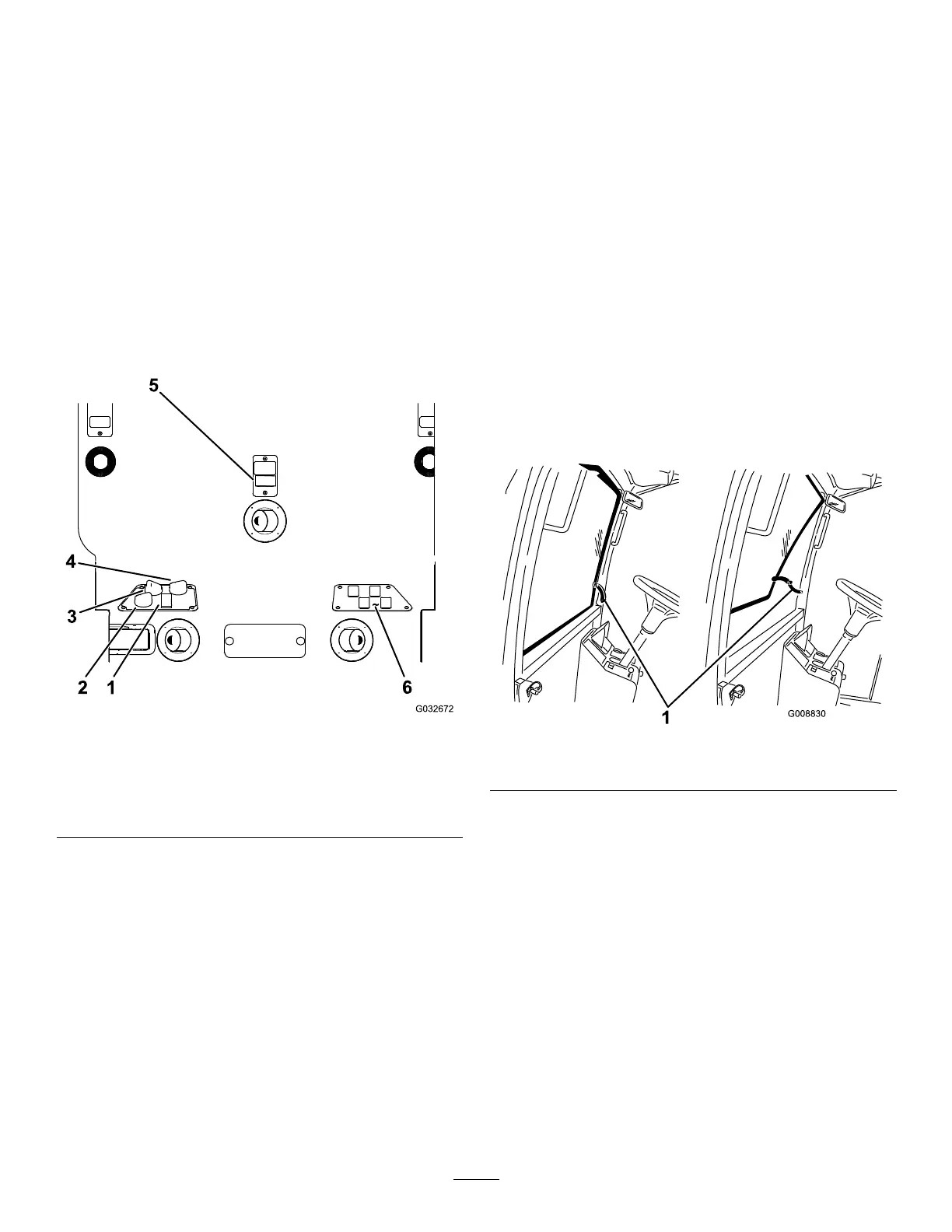 5

4

3

2 1

6

G032672

1

G008830