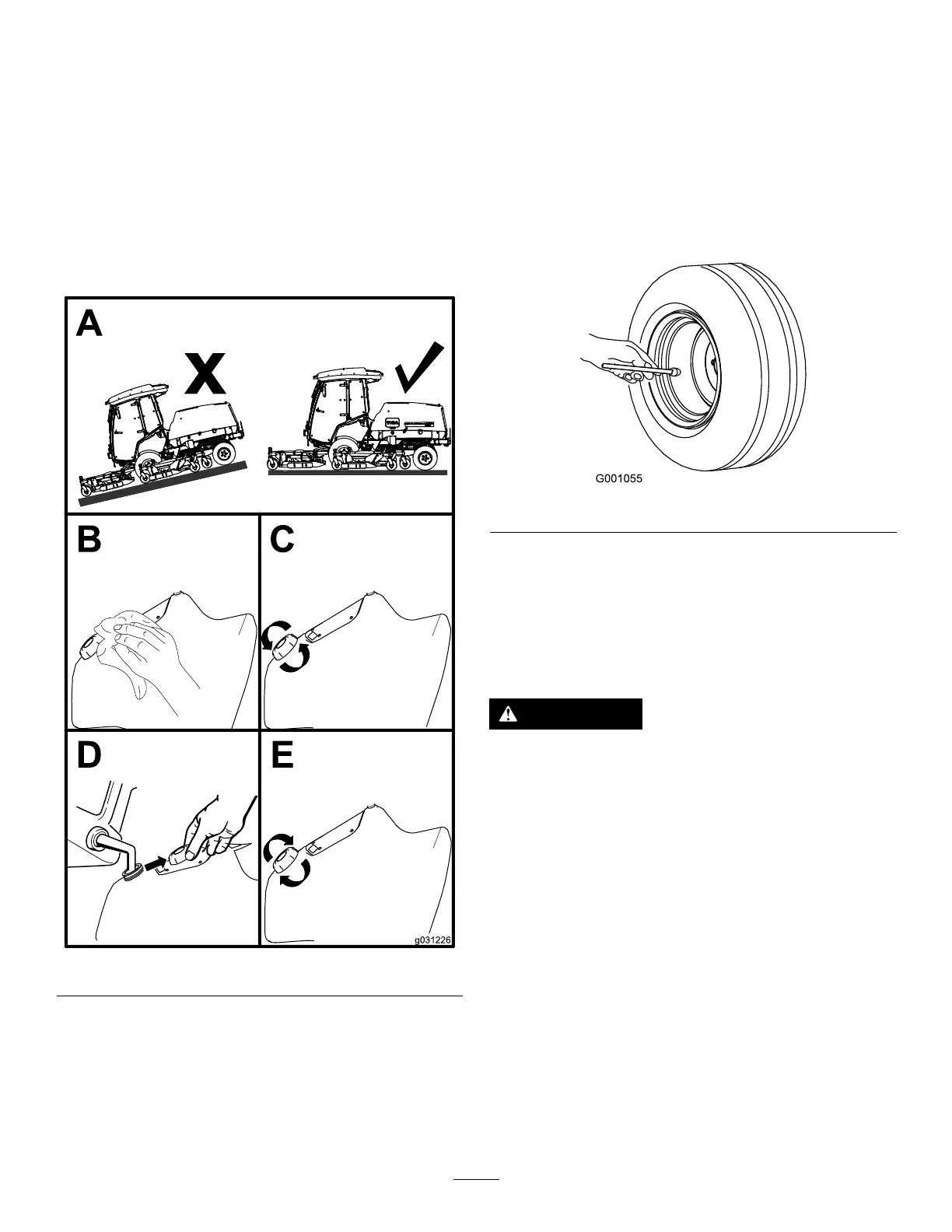 A

B

C

D

E

g031226

G001055