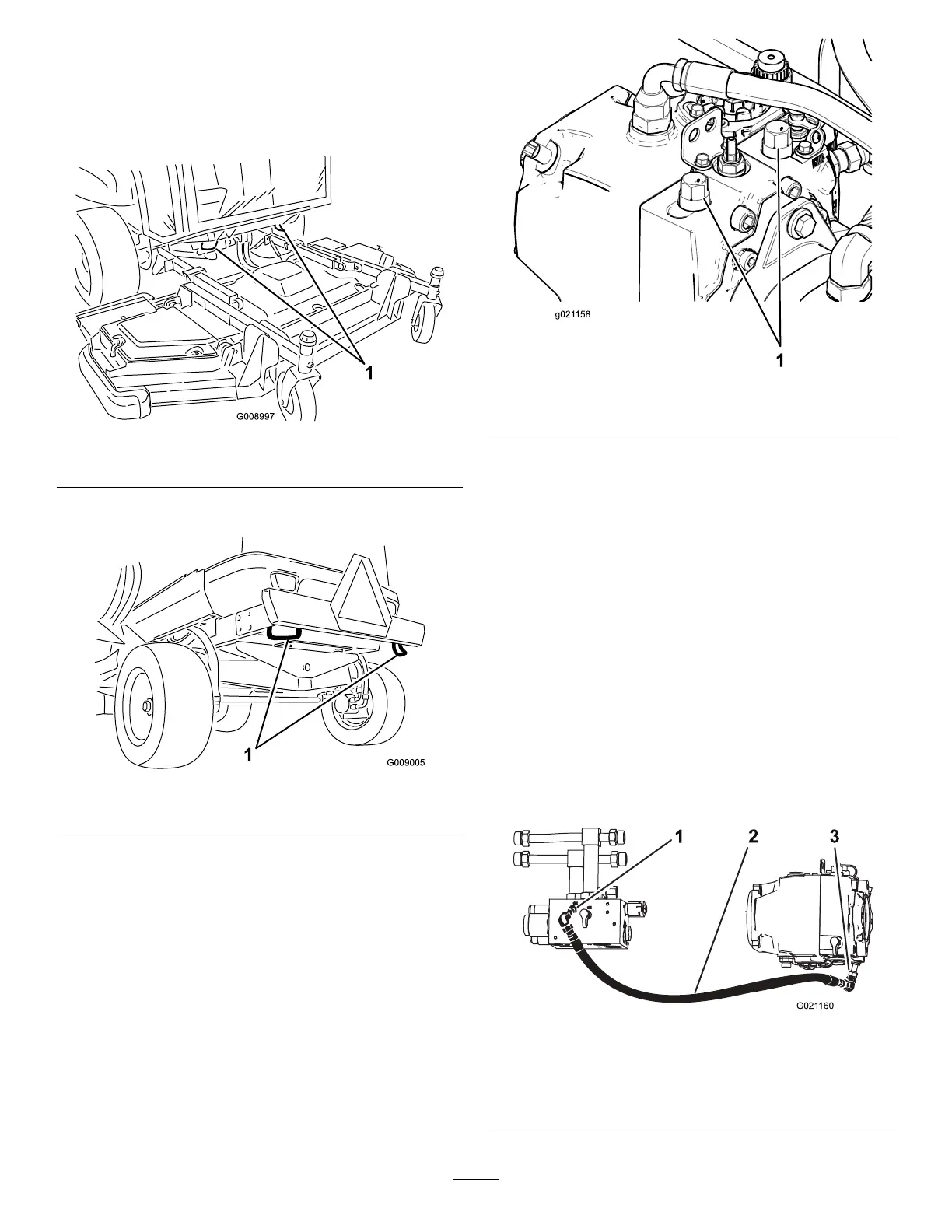 1

G008997

1

G009005

g021158

1

1 2 3

G021160