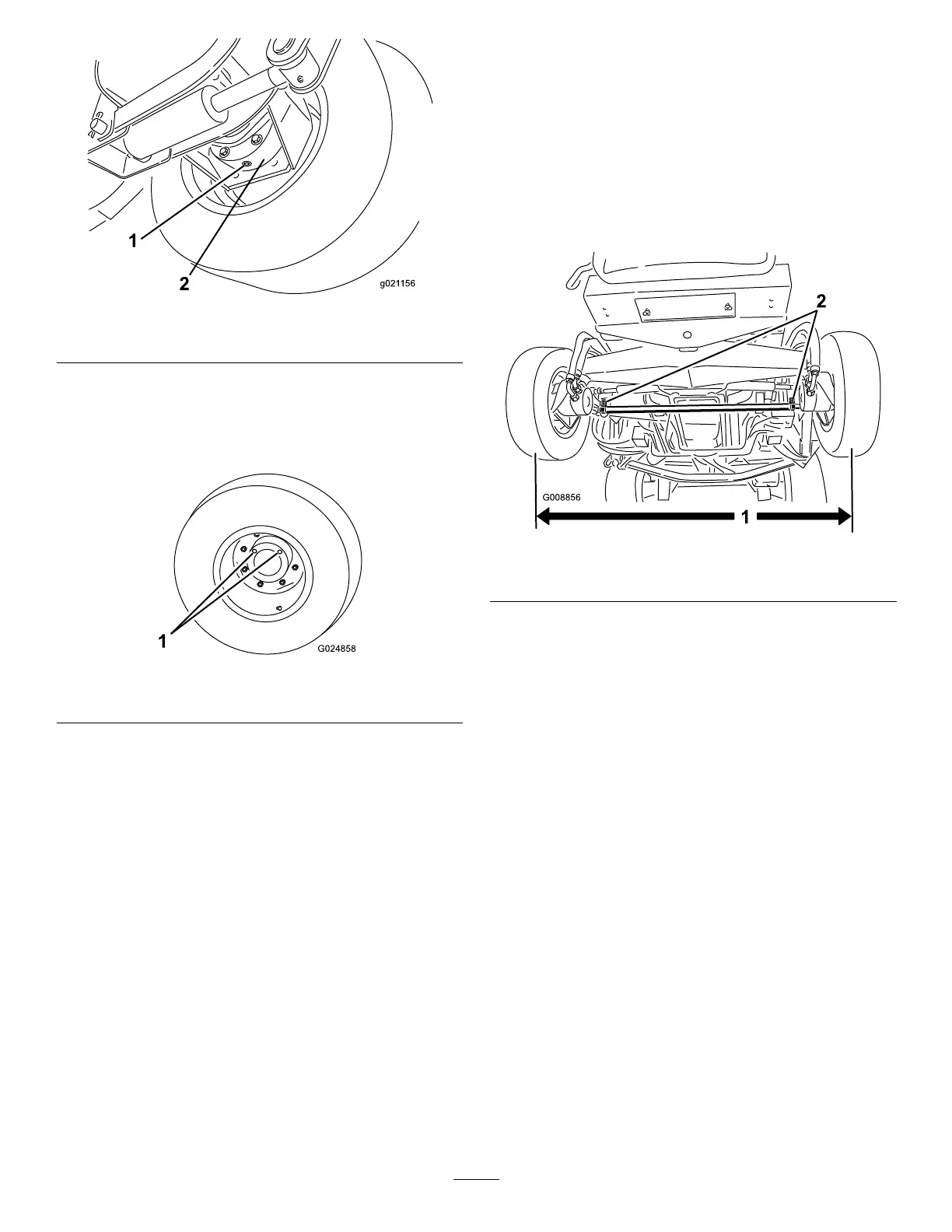 1
2
g021156

1
G024858

2
G008856
1