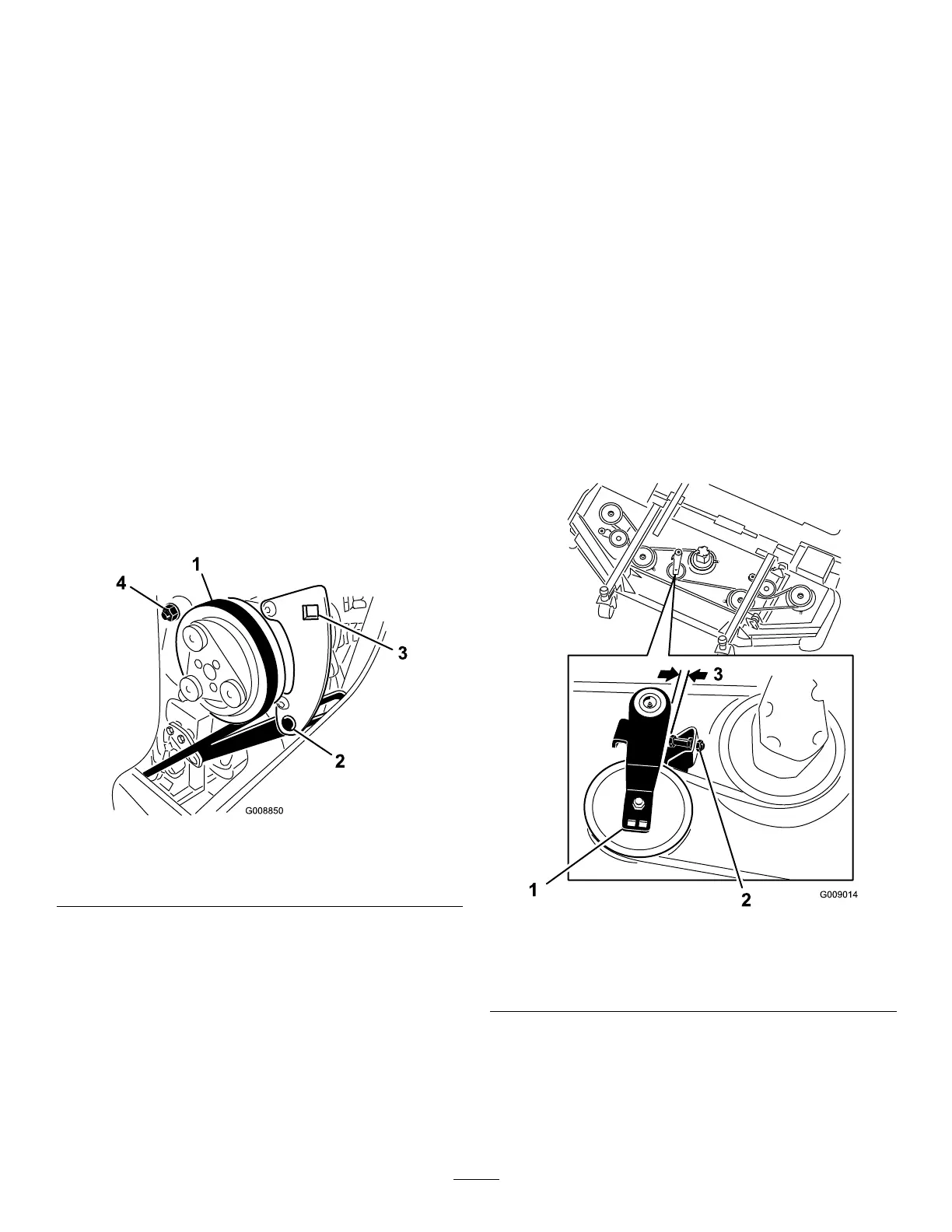 1

4

3

2

G008850

3

1

2

G009014