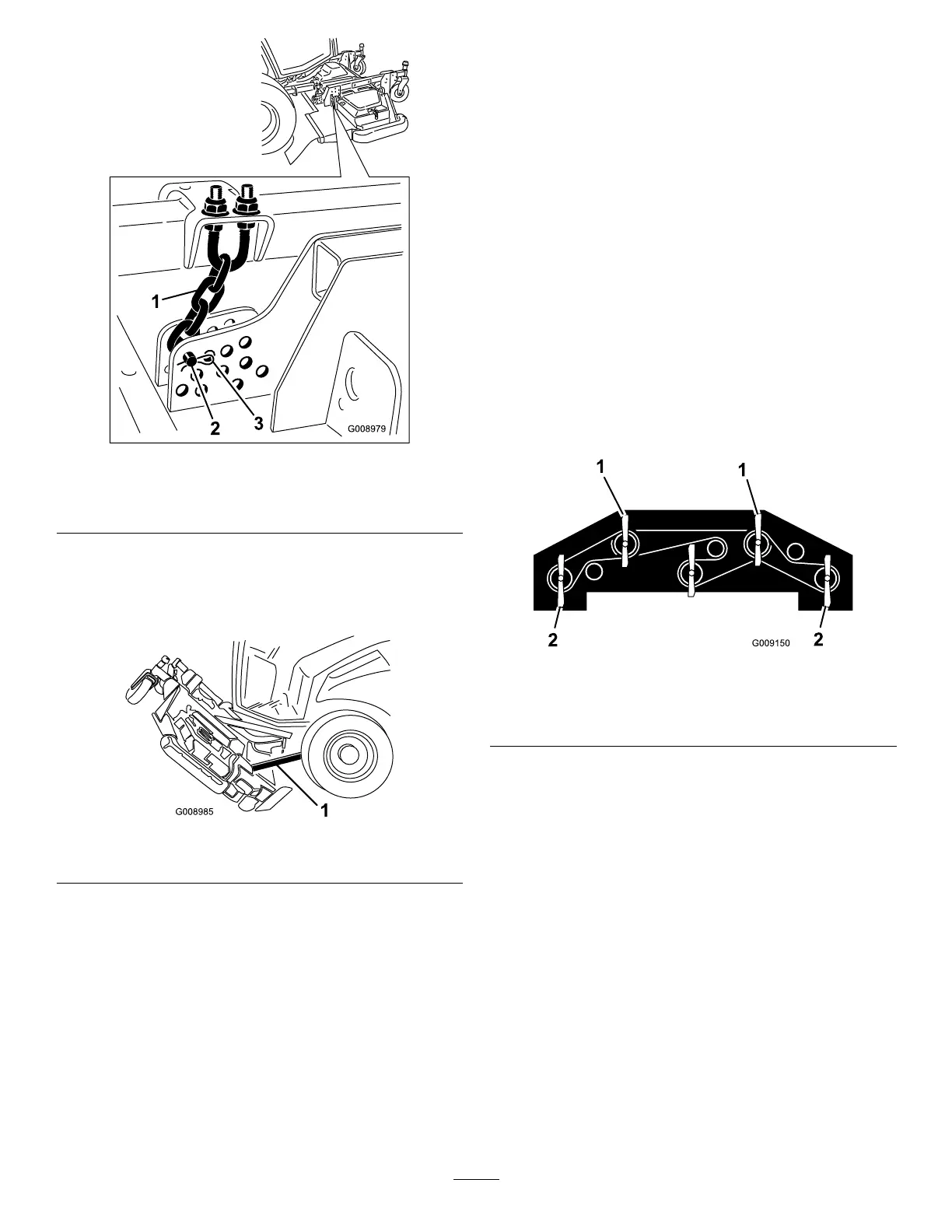 1

2

3

G008979

G008985

1

1

1

2

G009150

2