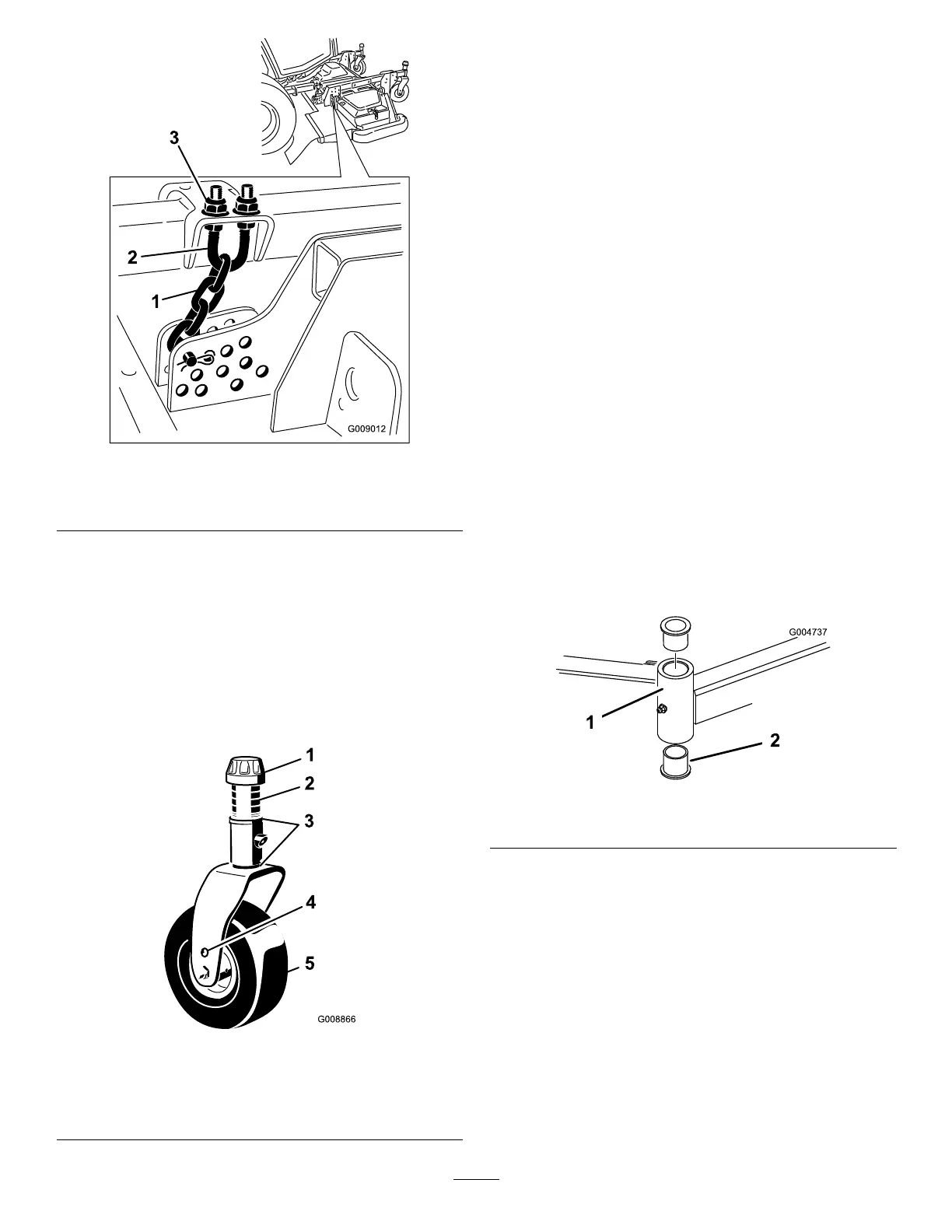 3

2

1

G009012

1

2

3

4

5

G008866

G004737

1

2