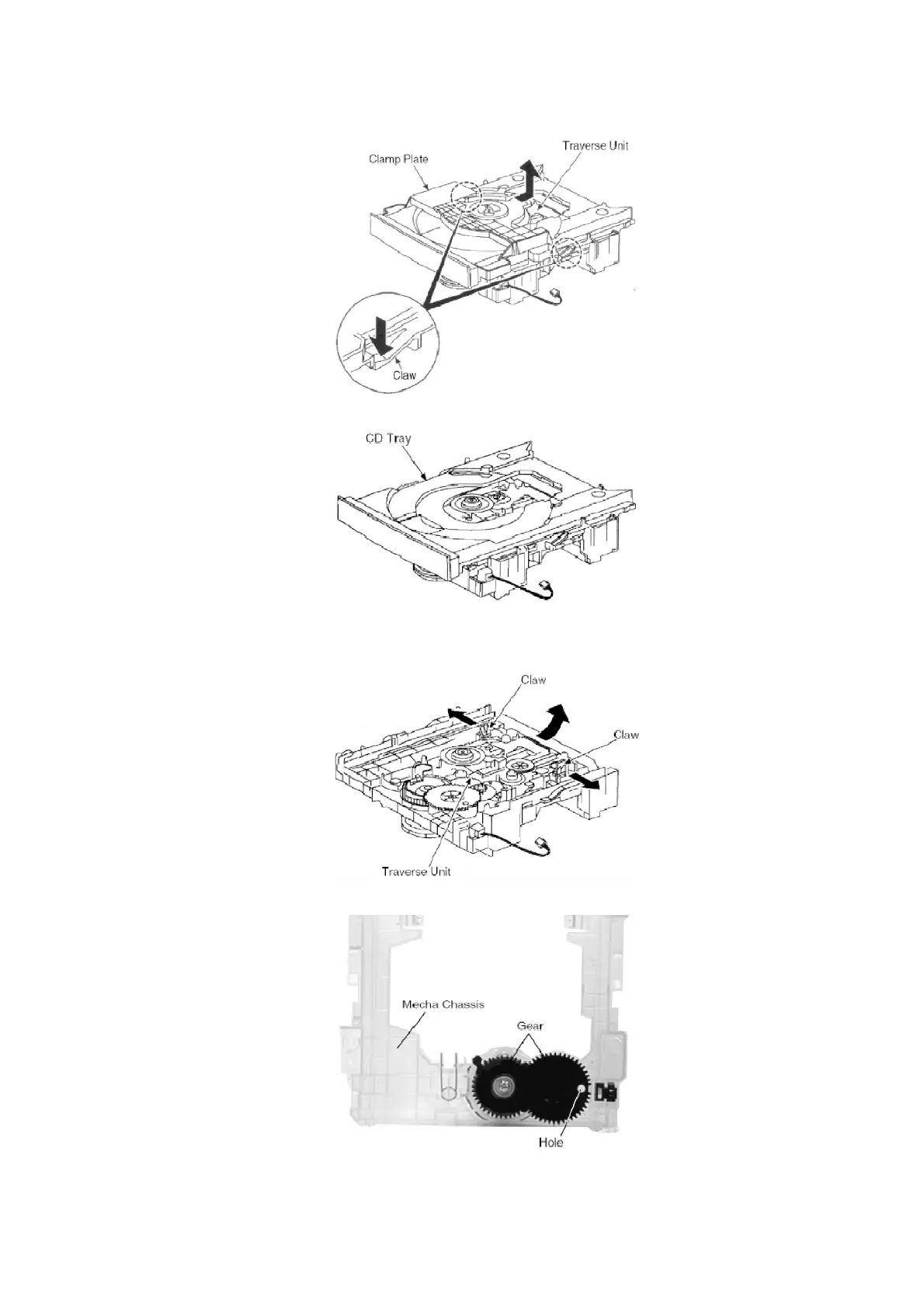 Clamp Plate
Traverse Unit
Claw

CD Tray

Claw
Claw
Traverse Unit

Mecha Chassis
Gear
Hole