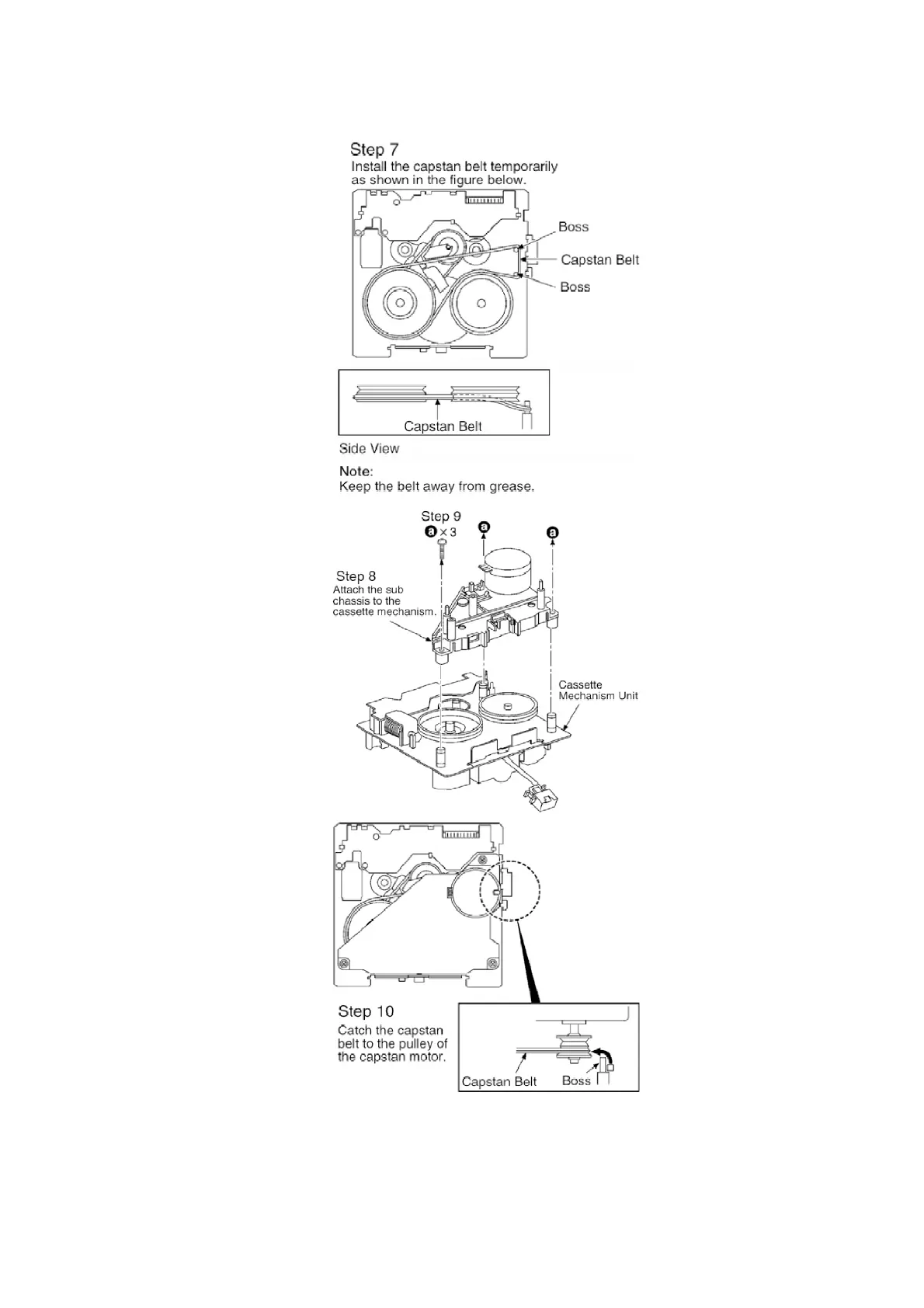 Step 7
Install the capstan belt temporarily as shown in the figure below.

Boss
Capstan Belt
Boss

Capstan Belt

Side View

Note:
Keep the belt away from grease.

Step 9
a × 3
a
a

Step 8
Attach the sub chassis to the cassette mechanism.

Cassette Mechanism Unit

Step 10
Catch the capstan belt to the pulley of the capstan motor.

Capstan Belt
Boss