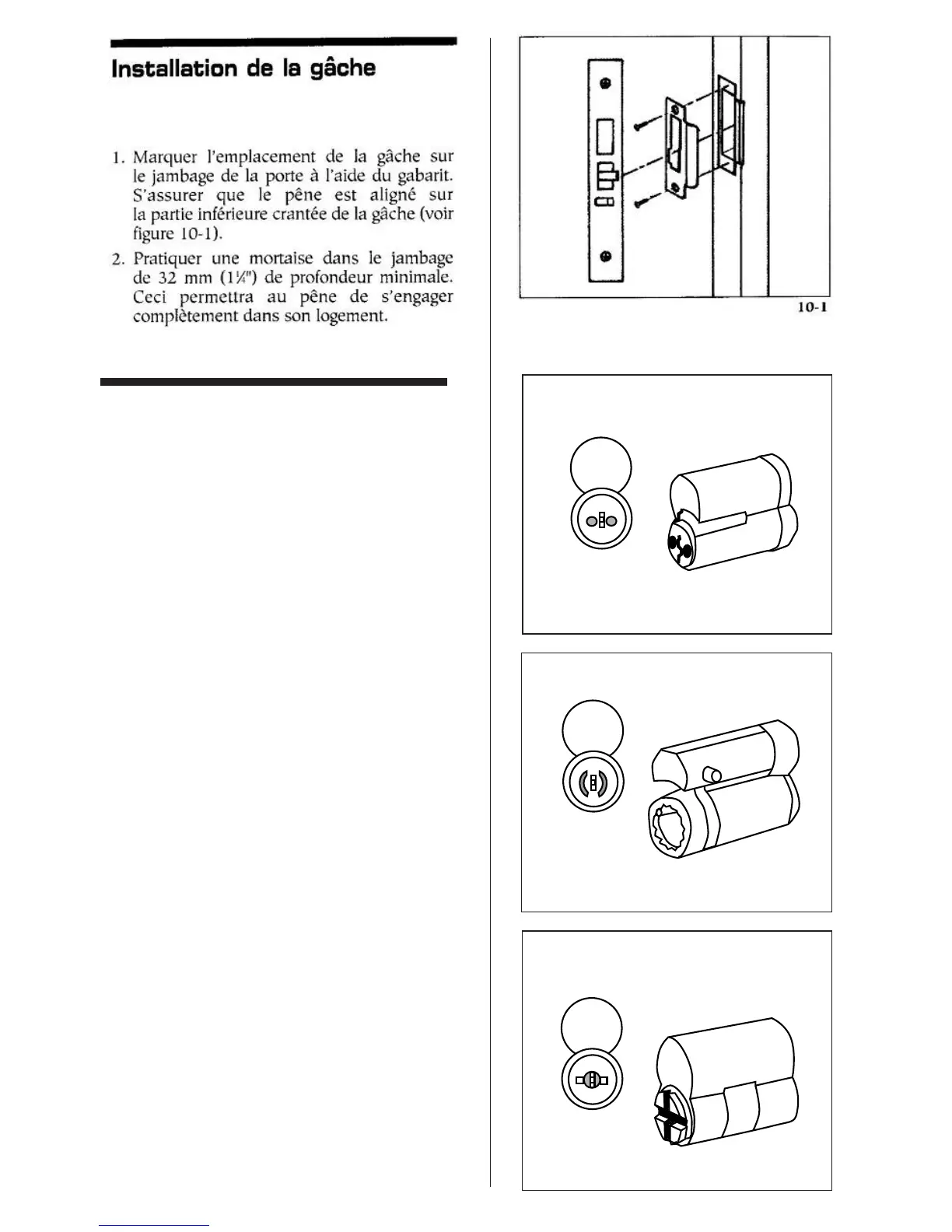 Installation de la gâche

1. Marquer l'emplacement de la gâche sur le jambage de la porte à l'aide du gabarit. S'assurer que le pêne est aligné sur la partie inférieure crantée de la gâche (voir figure 10-1).

2. Pratiquer une mortaise dans le jambage de 32 mm (1¼") de profondeur minimale. Ceci permettra au pêne de s'engager complètement dans son logement.

10-1