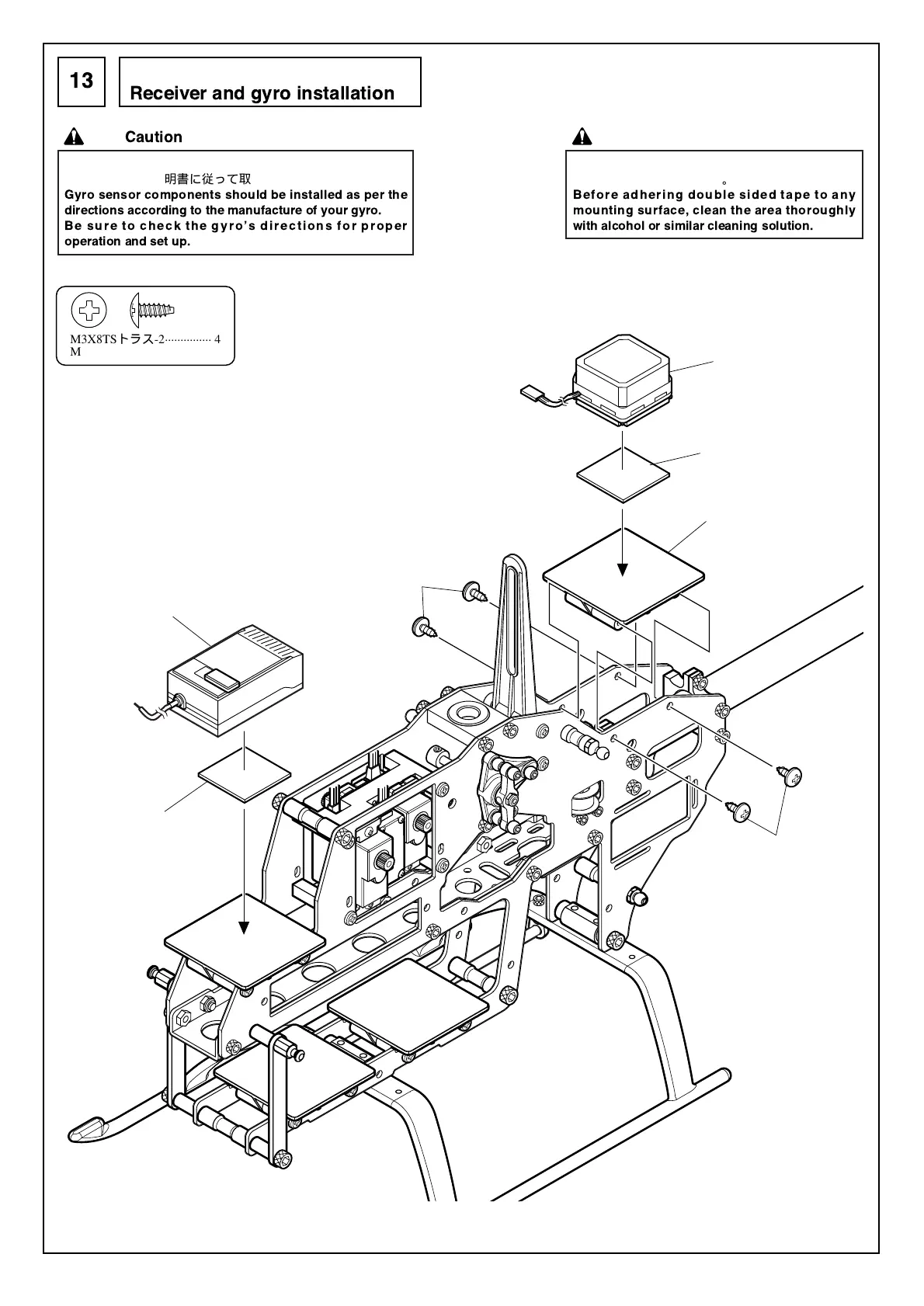 13

Receiver and gyro installation

Caution

明書に従って取
Gyro sensor components should be installed as per the directions according to the manufacture of your gyro.
Be sure to check the gyro's directions for proper operation and set up.

。
Before adhering double sided tape to any mounting surface, clean the area thoroughly with alcohol or similar cleaning solution.

M3X8TSトラス-2............... 4
M