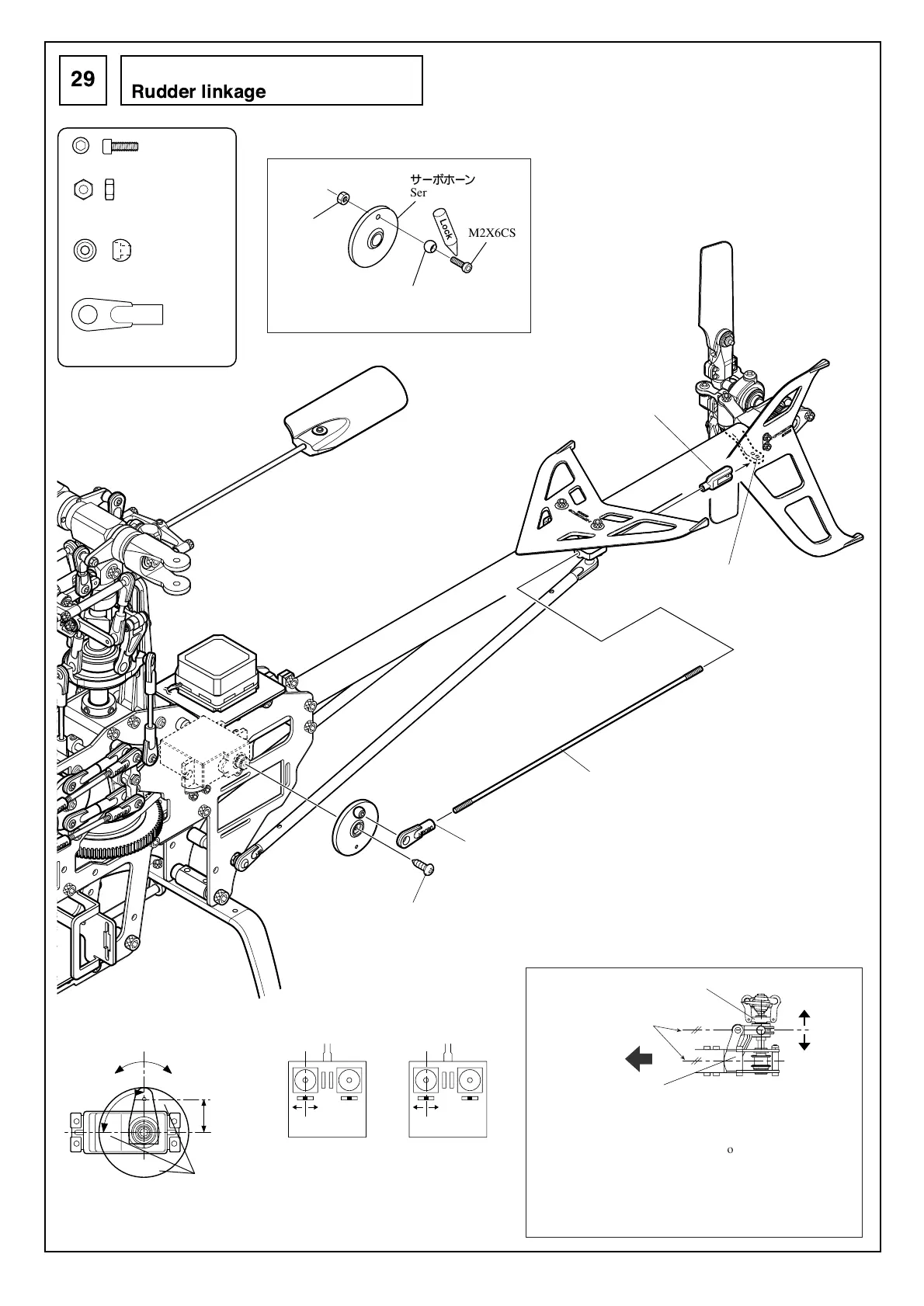 29

Rudder linkage

サーボホーン
Ser

Lock

M2X6CS

o