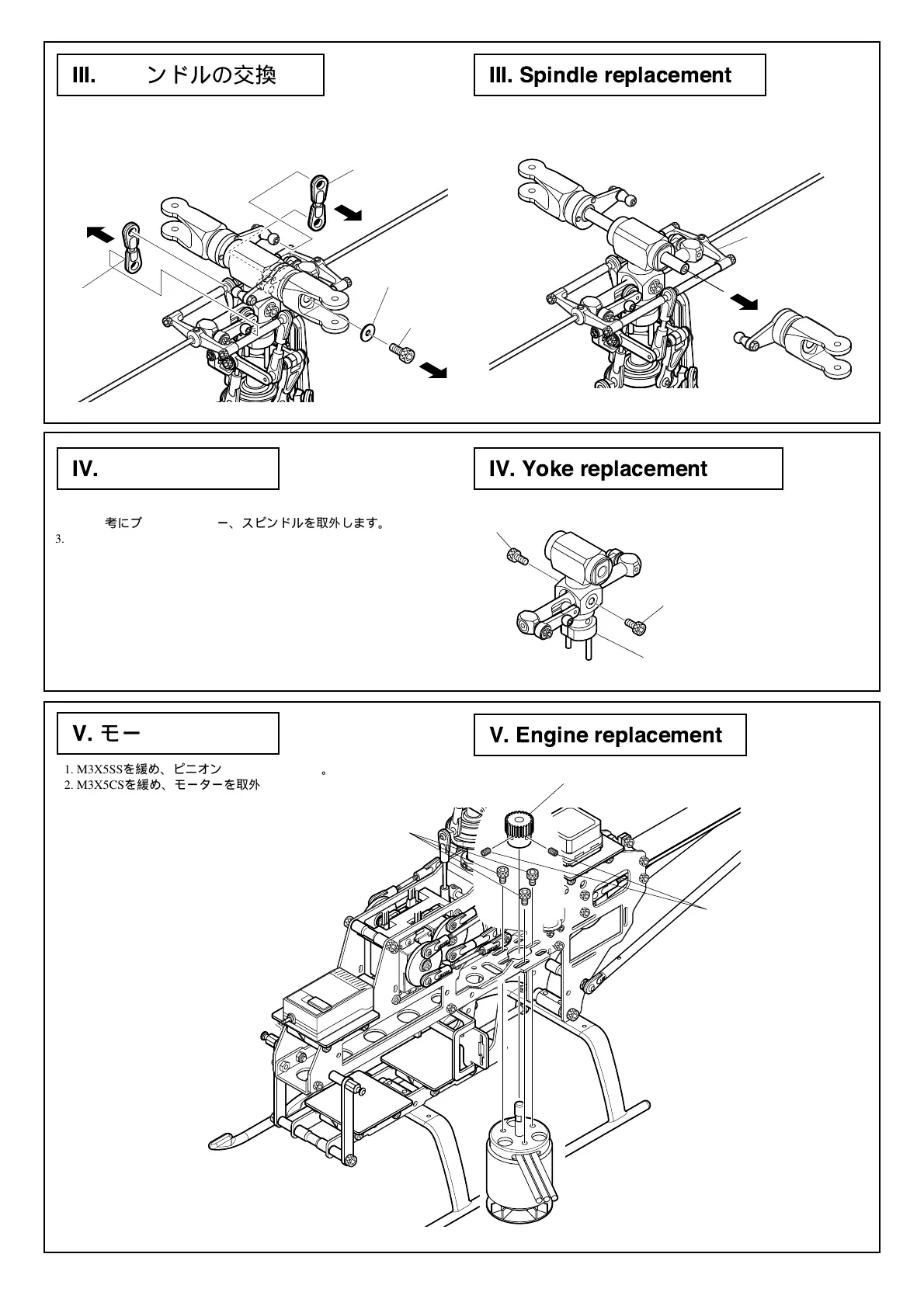 III. ンドルの交換

III. Spindle replacement

IV.

IV. Yoke replacement

考にブ ー、スピンドルを取外します。
3.

V. モー

V. Engine replacement

1. M3X5SSを緩め、ピニオン 。
2. M3X5CSを緩め、モーターを取外