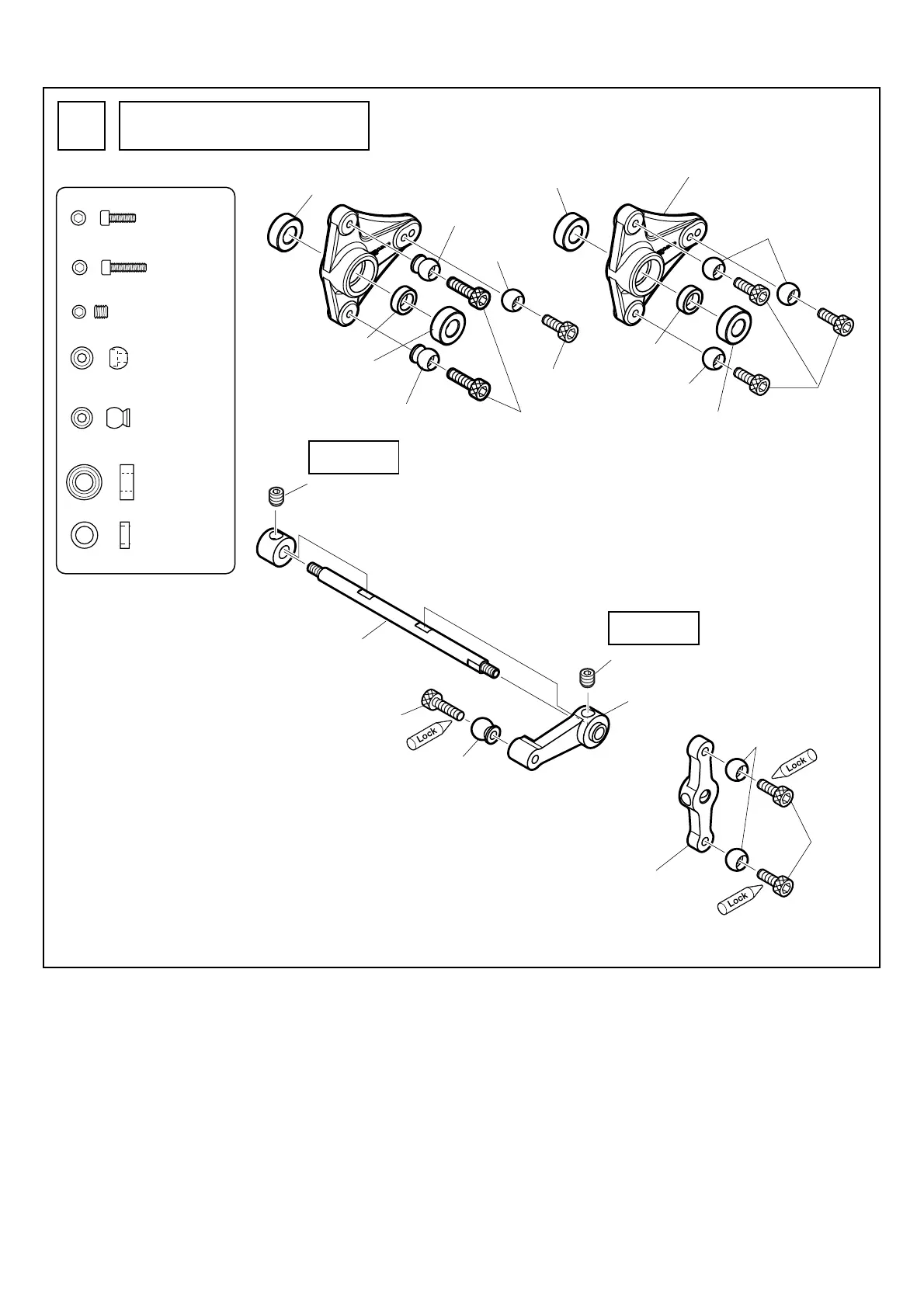 Lock

Lock

Lock