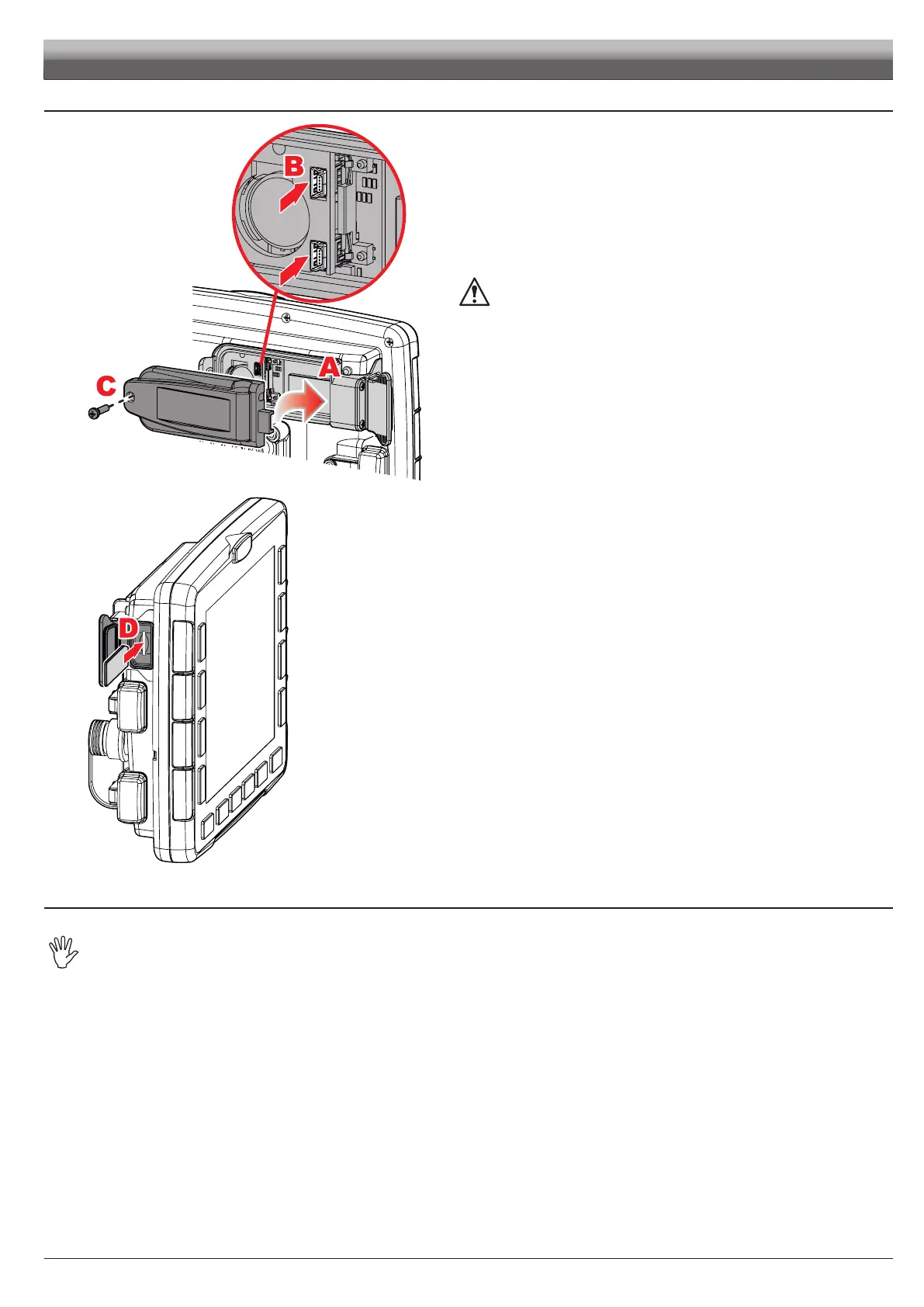 B

A

C

D