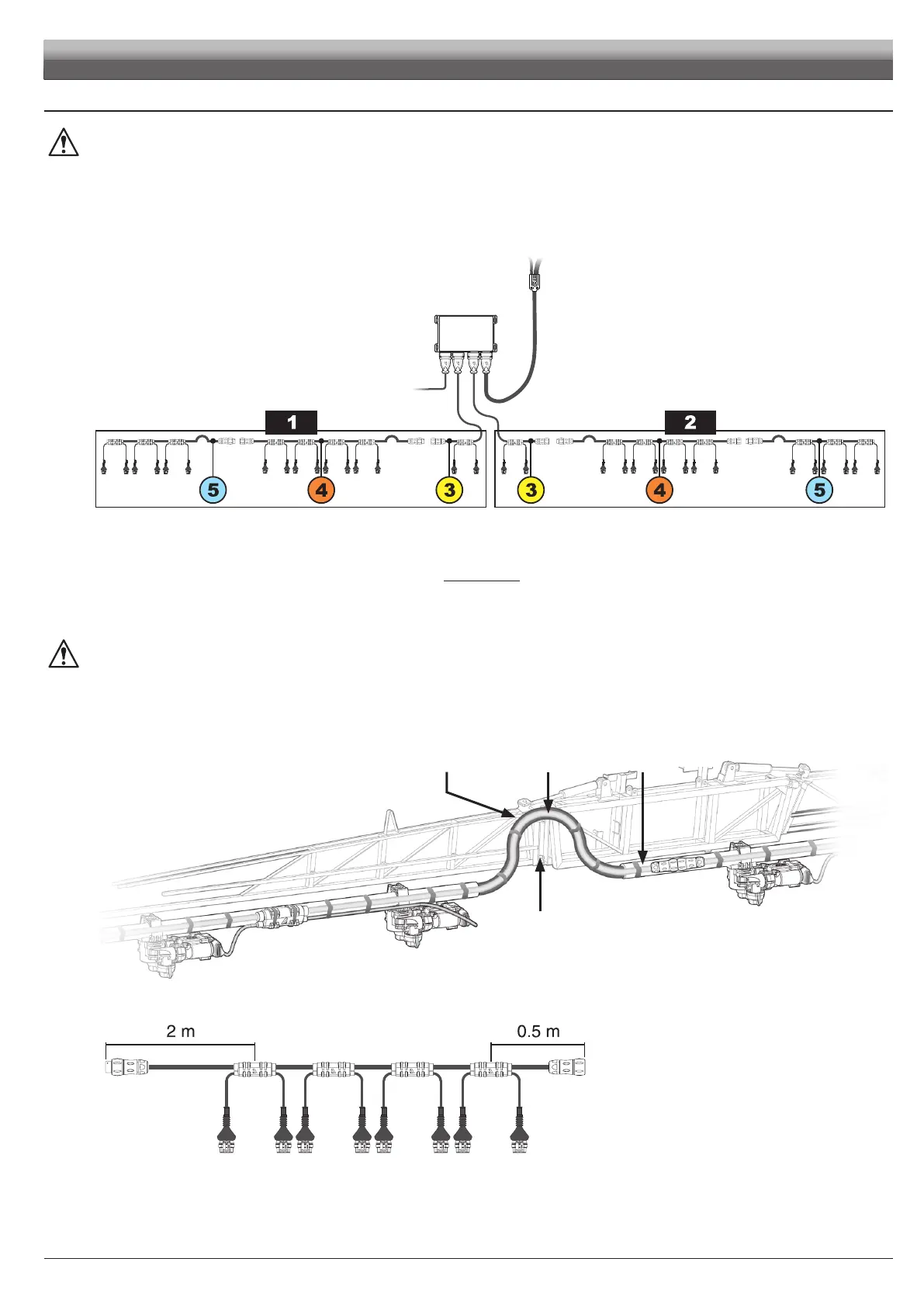 1

2

5

4

3

3

4

5

2 m

0.5 m