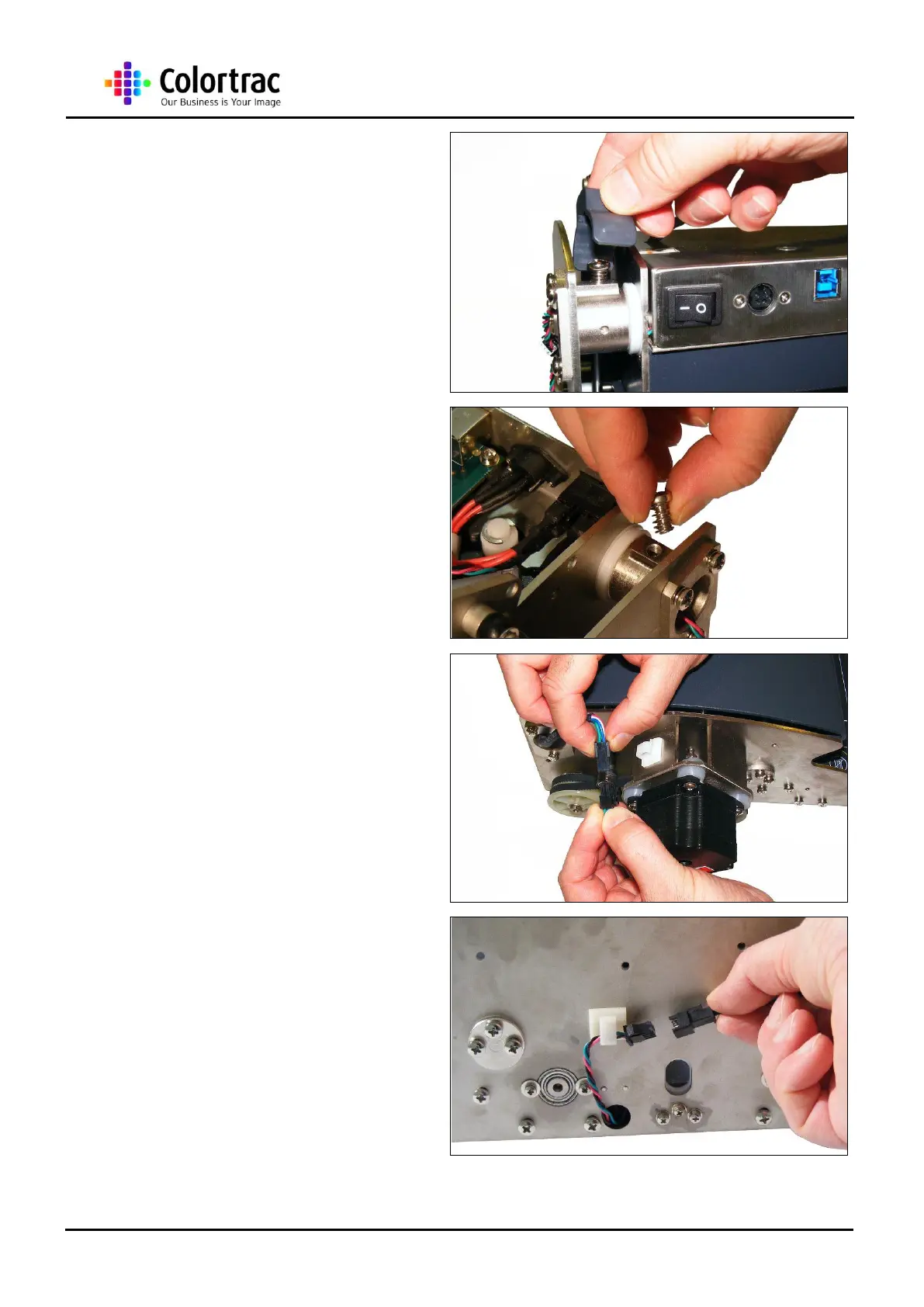 Colortrac
Our Business is Your Image