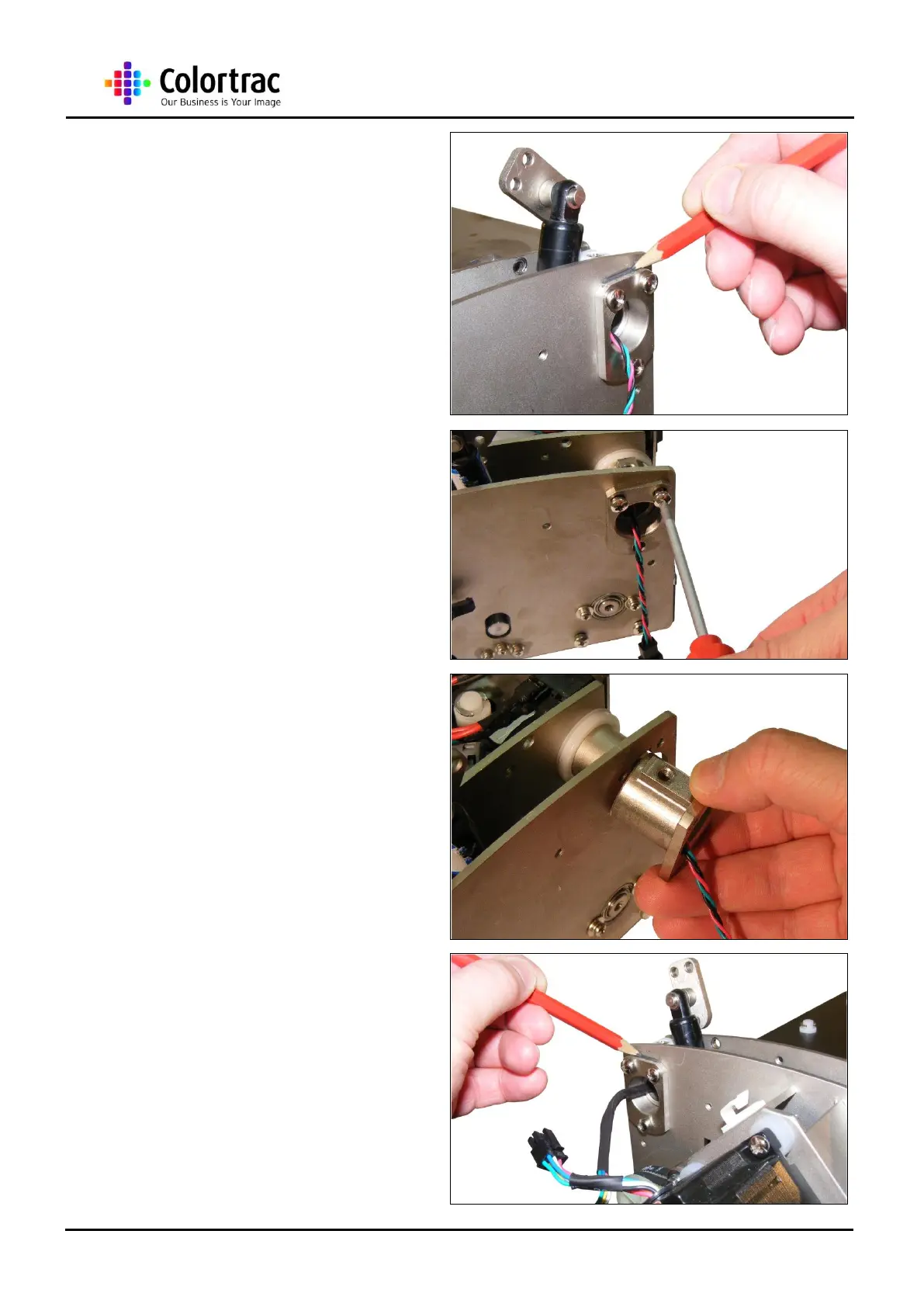 Colortrac
Our Business is Your Image