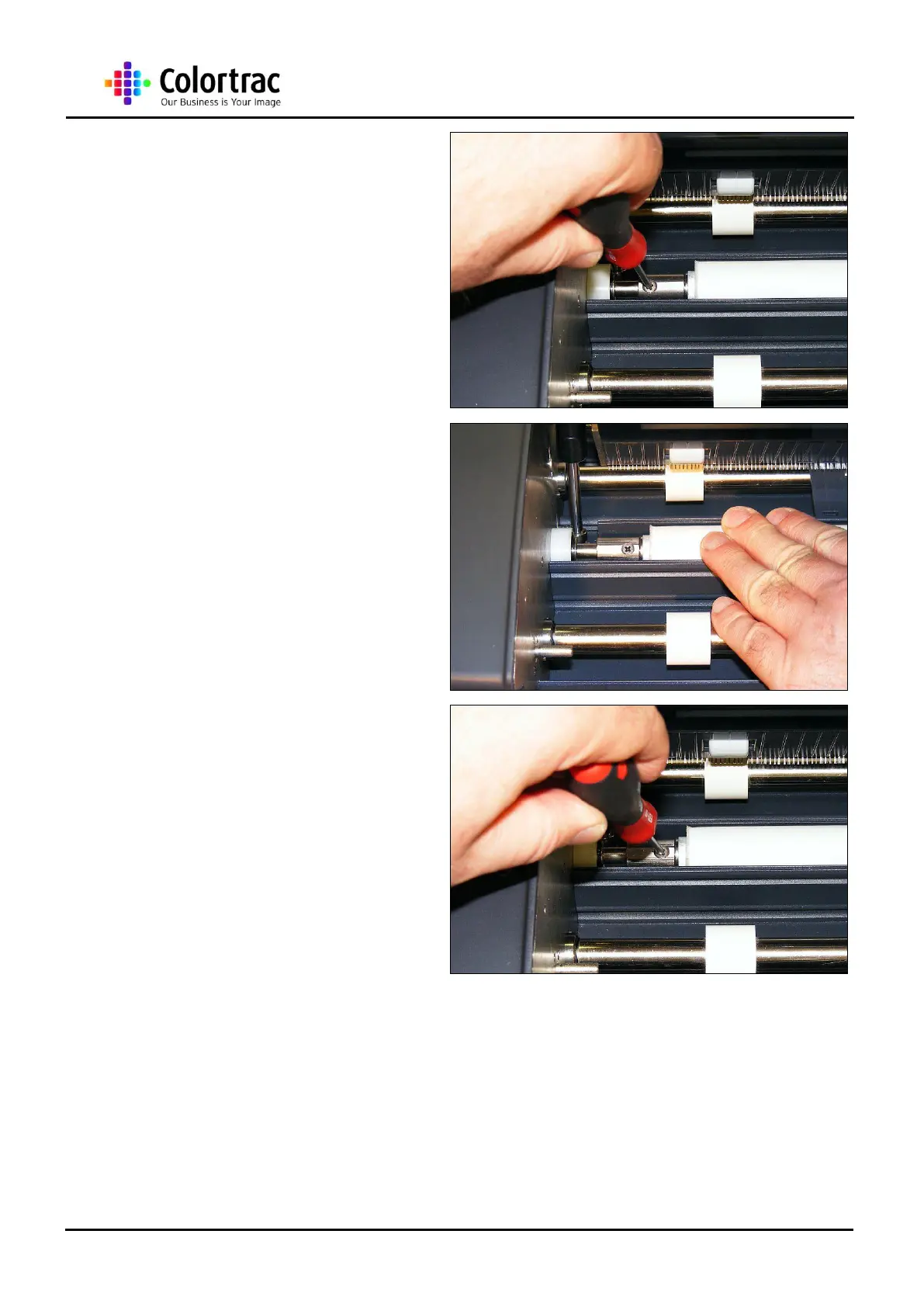 Colortrac
Our Business is Your Image