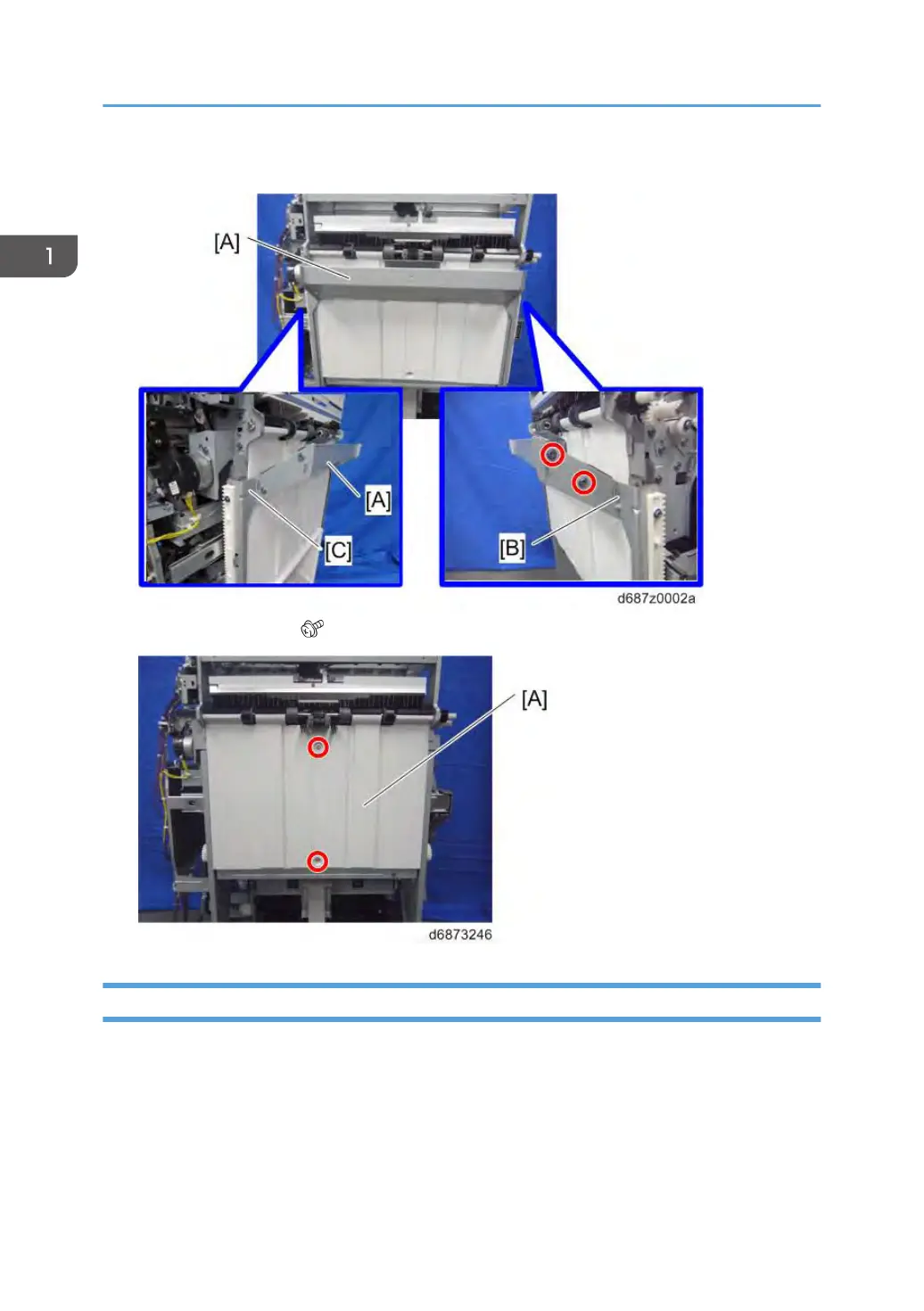 1

[A]

[A]

[C]

[B]

d687z0002a

[A]

d6873246