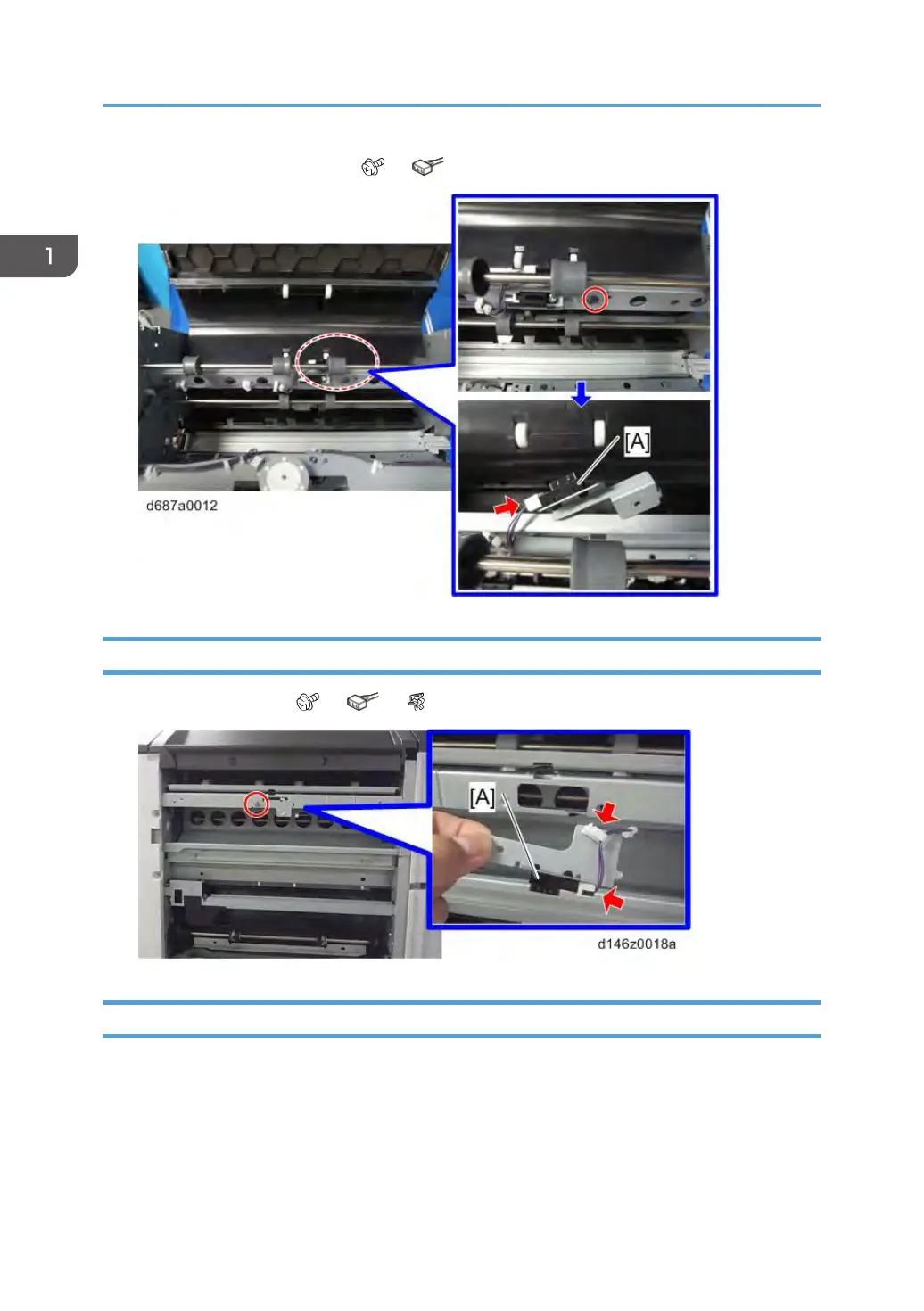 1

[A]

d687a0012

[A]

d146z0018a