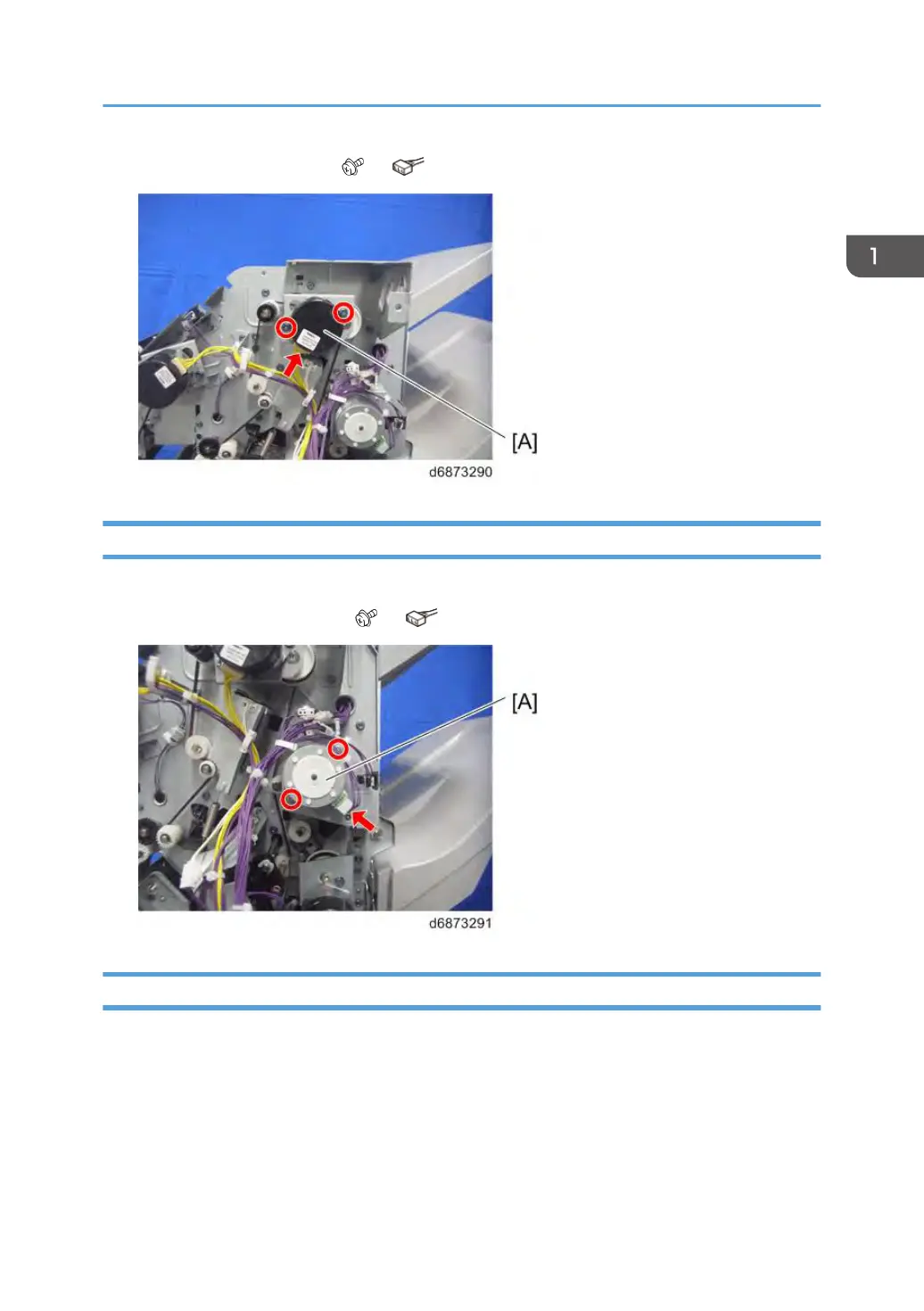 1

[A]

d6873290

[A]

d6873291