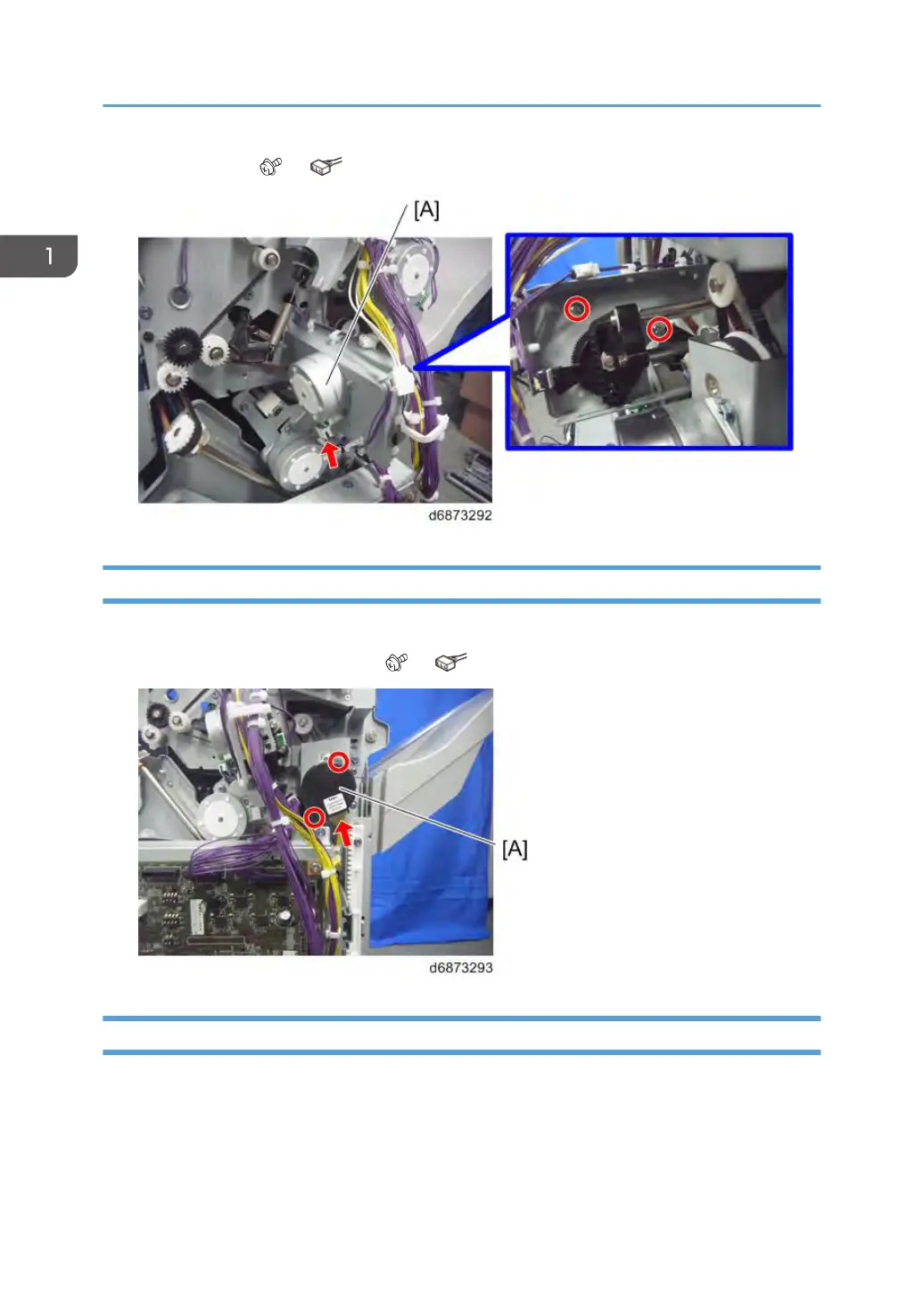 1

[A]

d6873292

[A]

d6873293