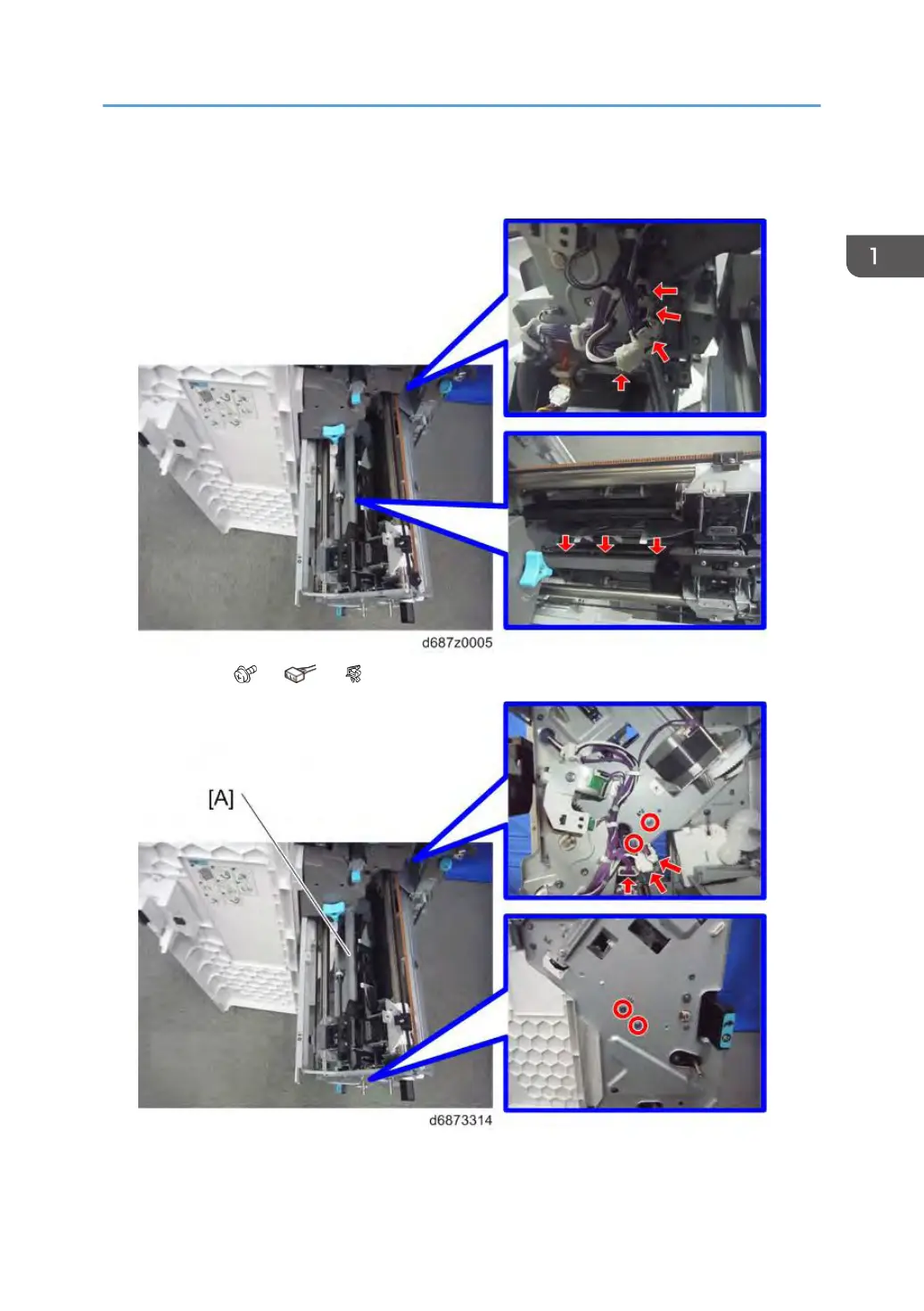 1

d687z0005

[A]

d6873314