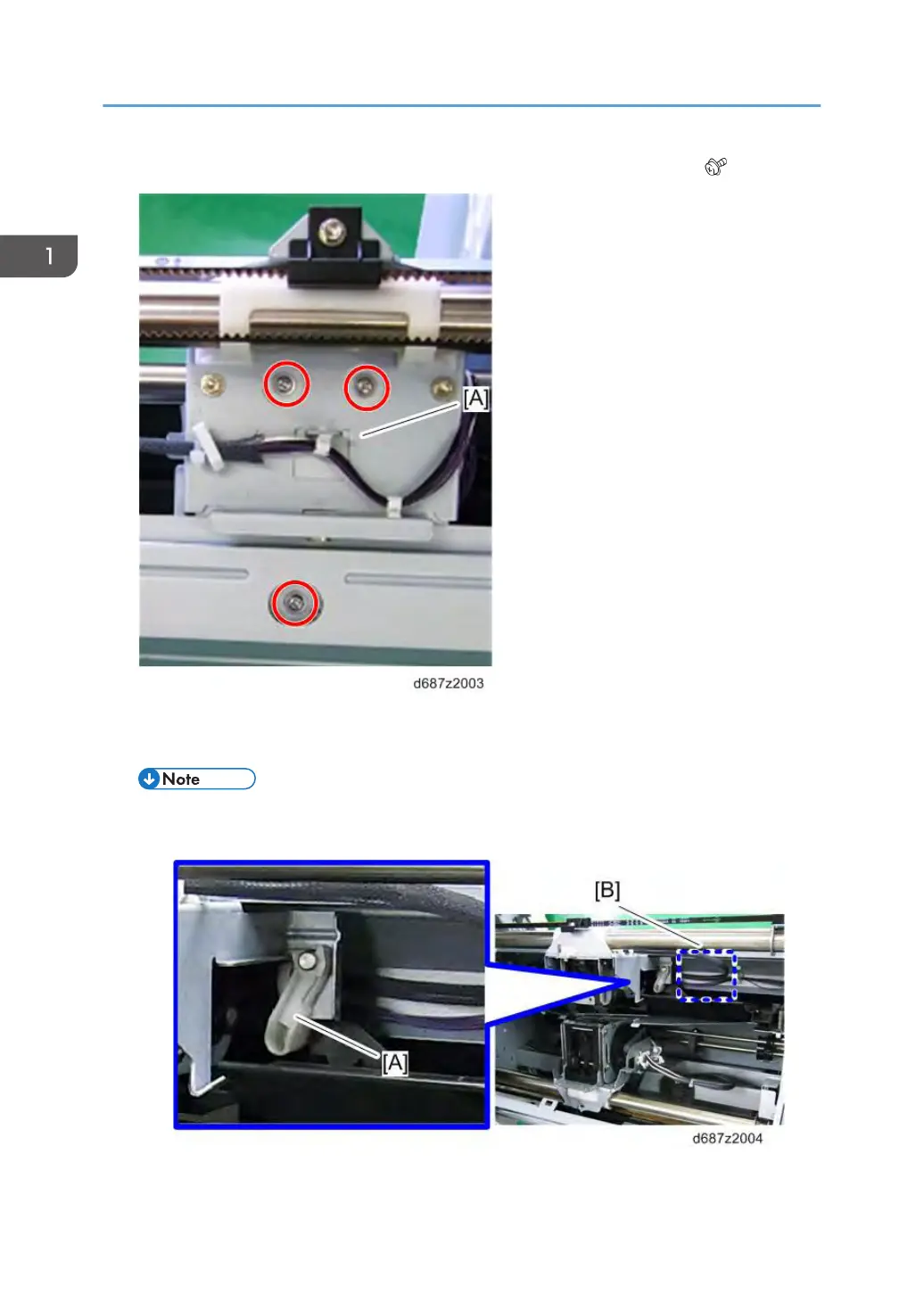 1

[A]

d687z2003

Note

[B]

[A]

d687z2004