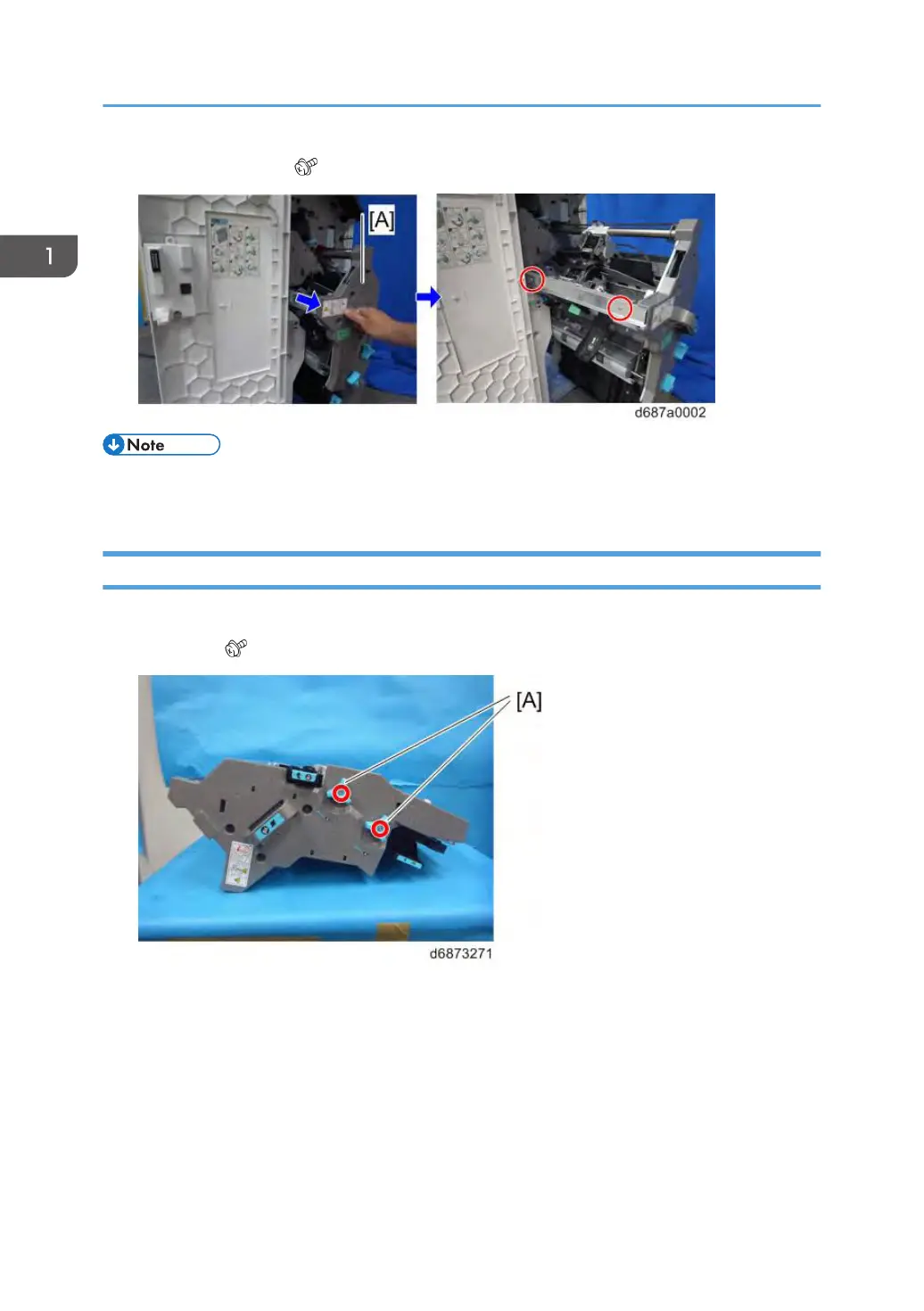 1

[A]

d687a0002

Note

[A]

d6873271