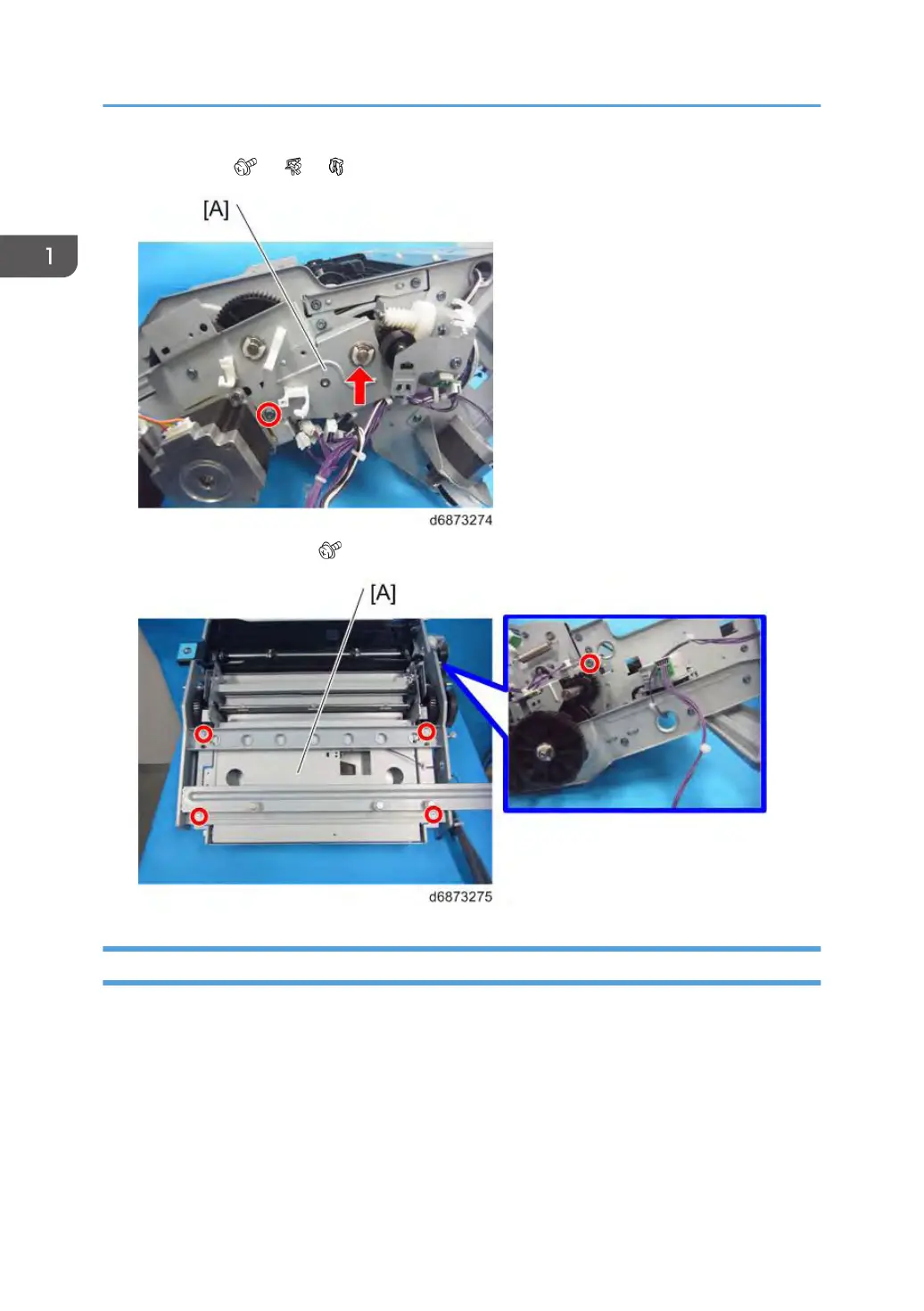 1

[A]

d6873274

[A]

d6873275