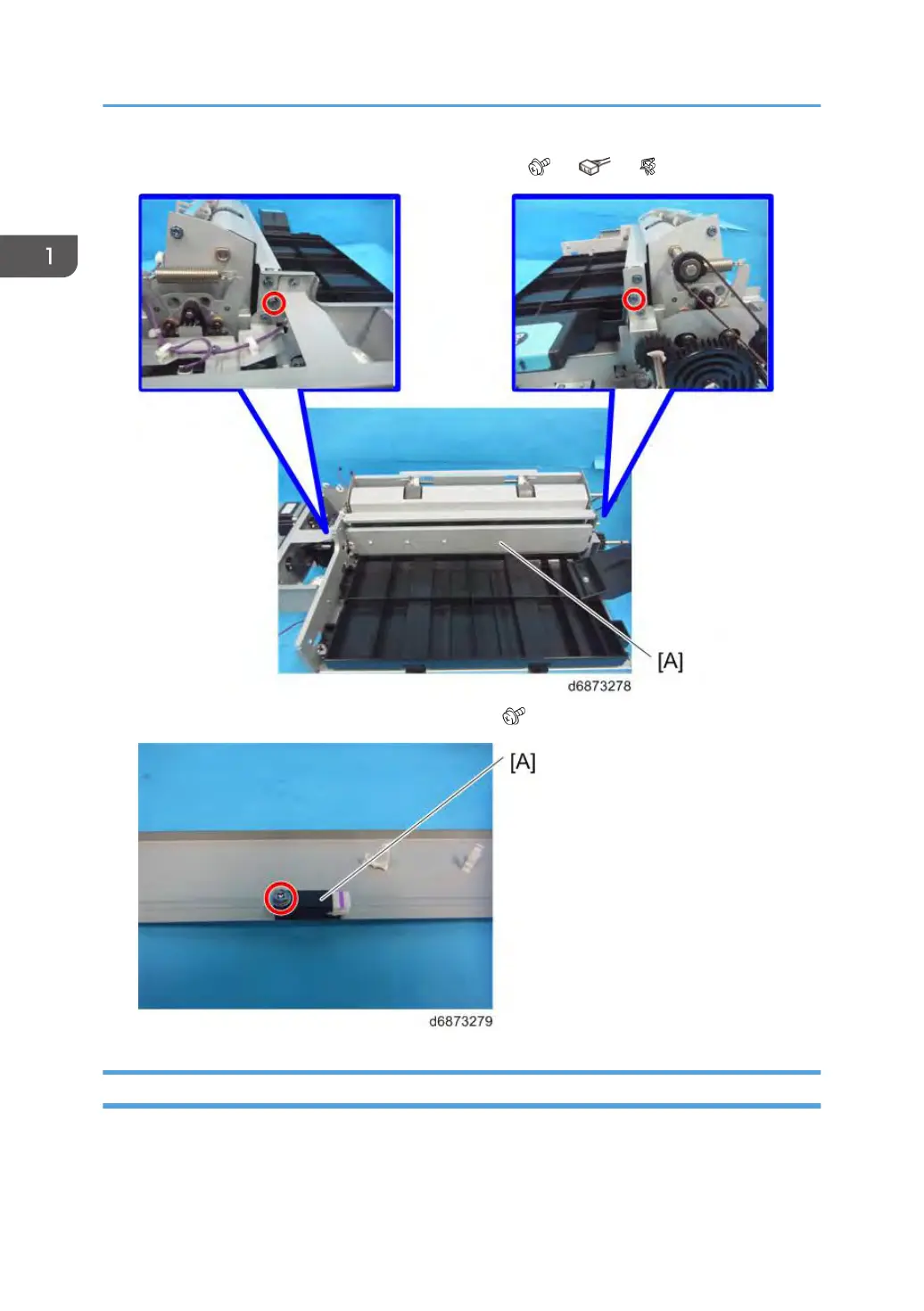 1

[A]

d6873278

[A]

d6873279