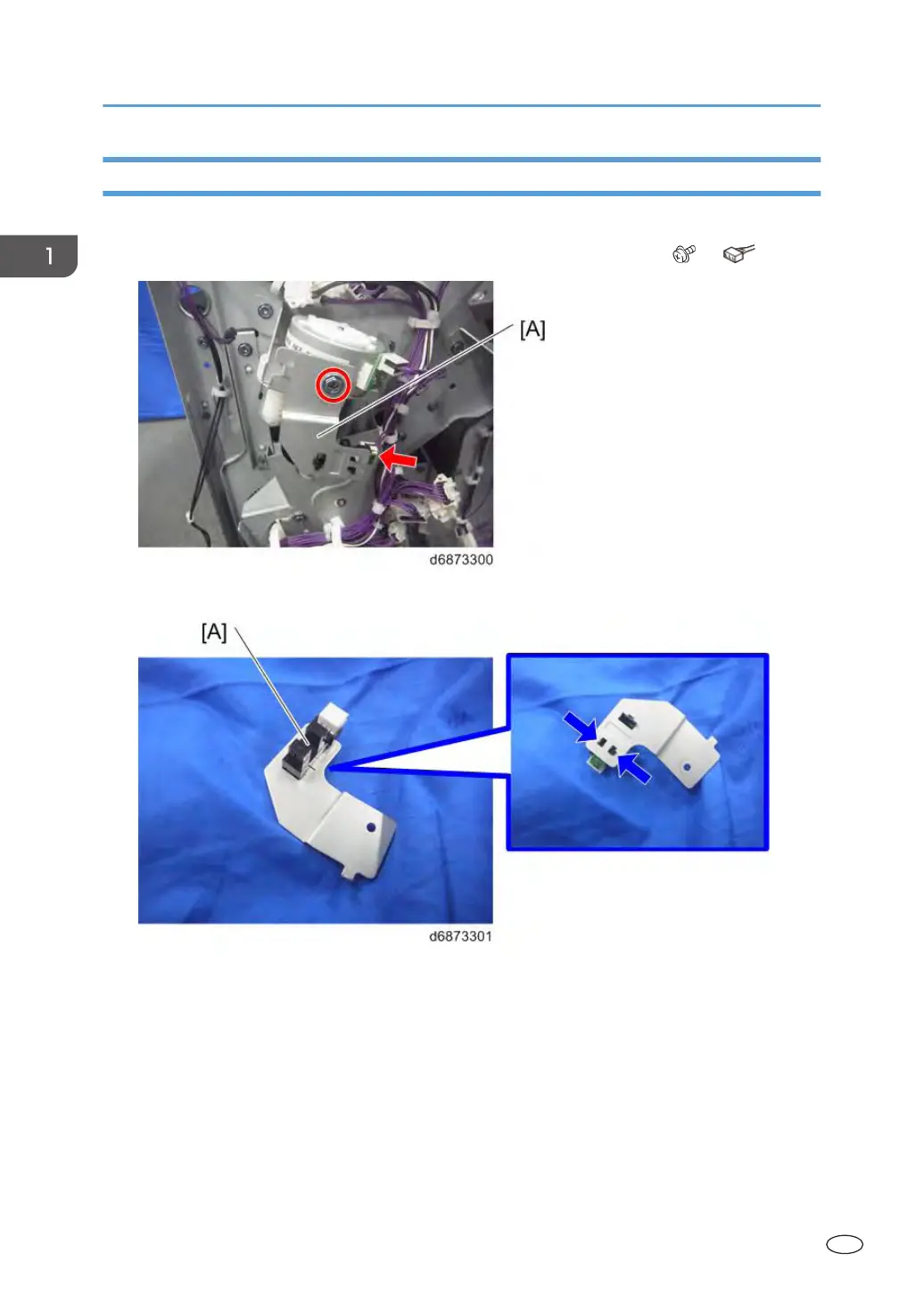 1

[A]

d6873300

[A]

d6873301