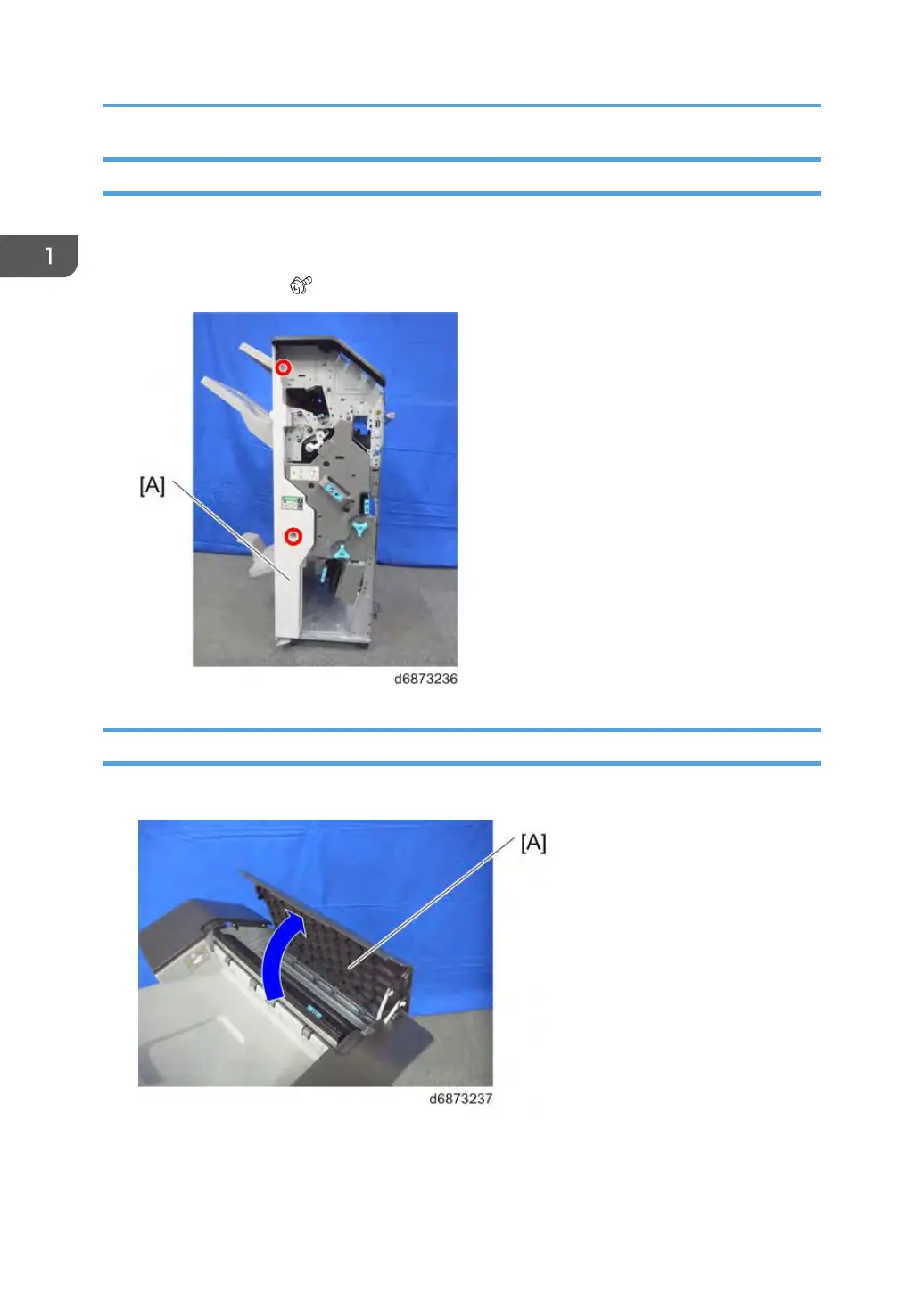 1

[A]

d6873236

[A]

d6873237