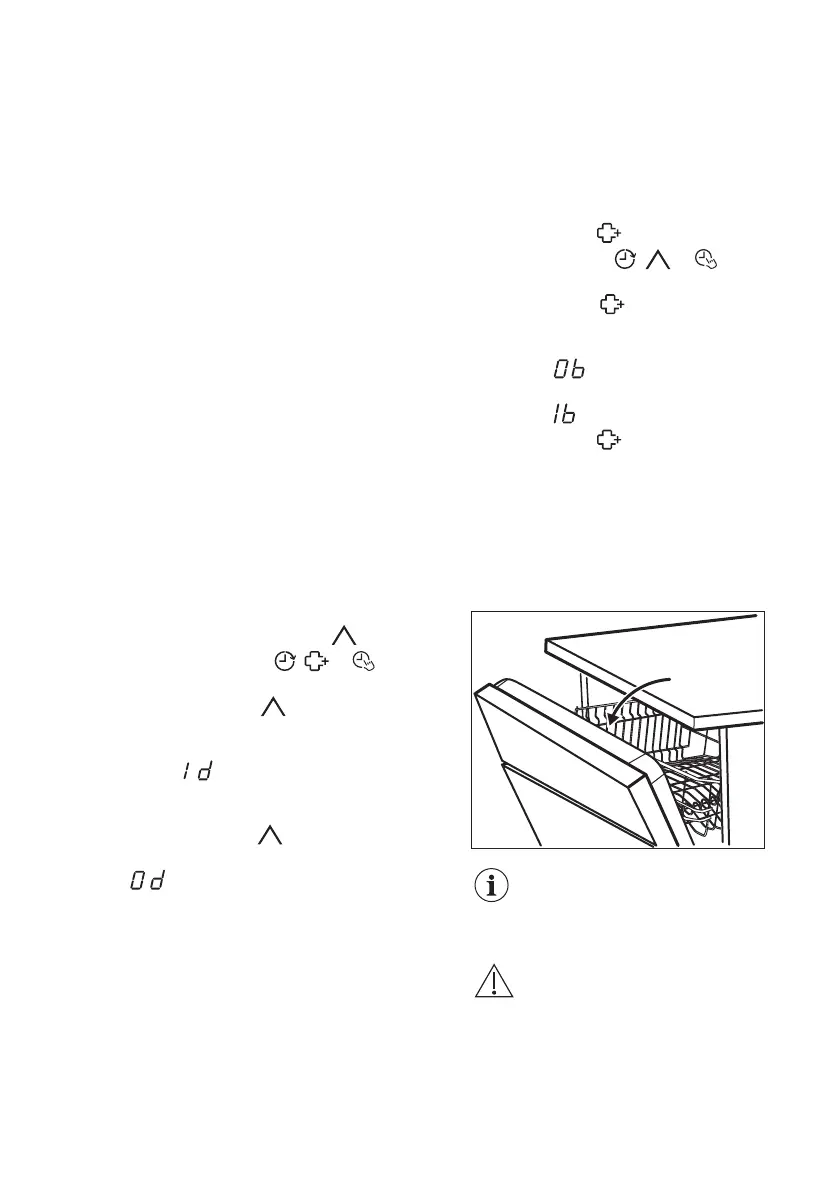 0b

1b

1d

0d