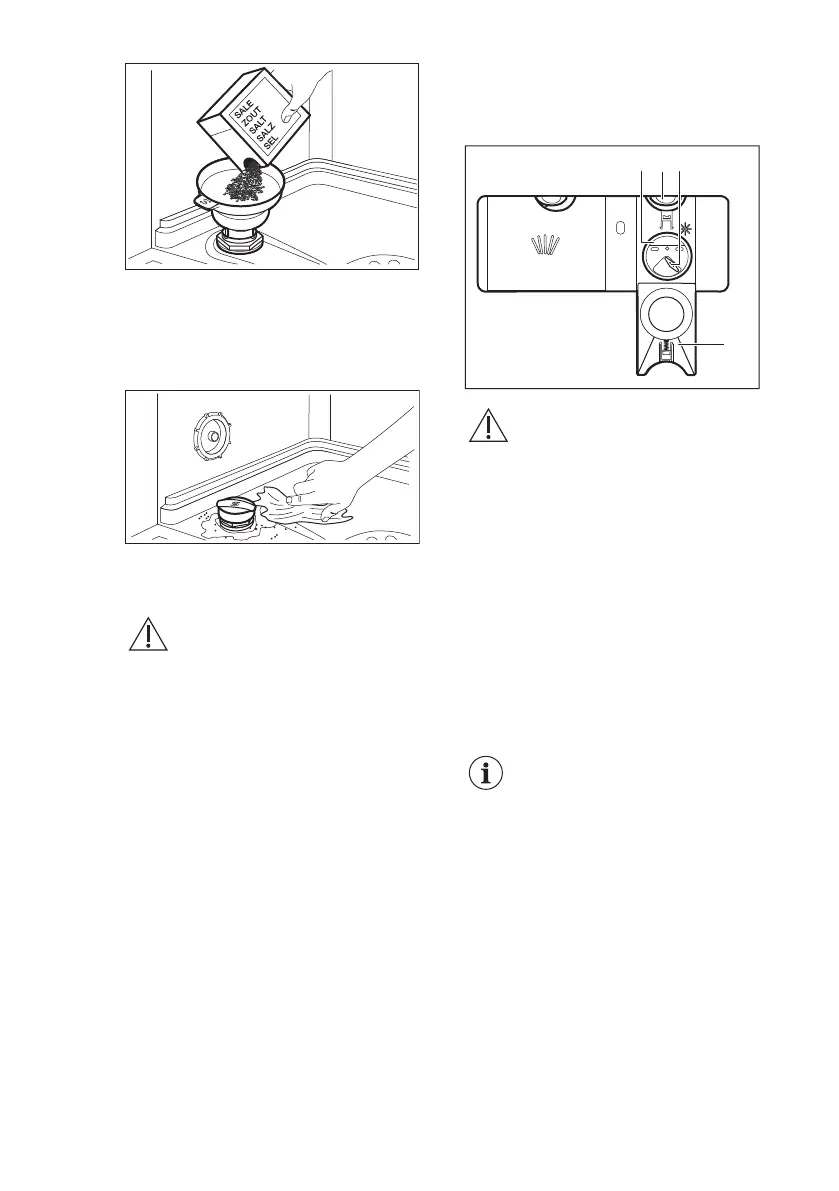 SALE
ZOUT
SALT
SALZ
SEL